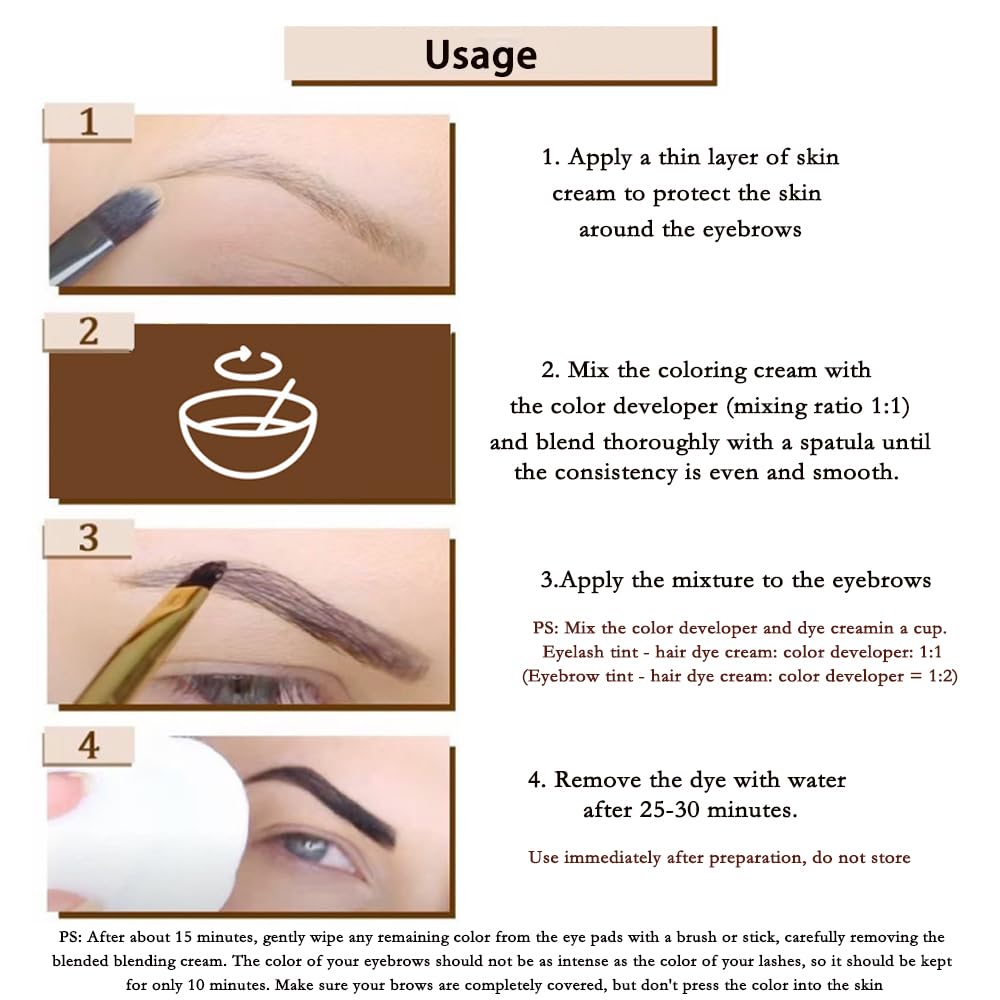 Usage

1

1. Apply a thin layer of skin cream to protect the skin around the eyebrows

2

2. Mix the coloring cream with the color developer (mixing ratio 1:1) and blend thoroughly with a spatula until the consistency is even and smooth.

3

3.Apply the mixture to the eyebrows

PS: Mix the color developer and dye creamin a cup.
Eyelash tint - hair dye cream: color developer: 1:1
(Eyebrow tint - hair dye cream: color developer = 1:2)

4

4. Remove the dye with water after 25-30 minutes.

Use immediately after preparation, do not store

PS: After about 15 minutes, gently wipe any remaining color from the eye pads with a brush or stick, carefully removing the blended blending cream. The color of your eyebrows should not be as intense as the color of your lashes, so it should be kept for only 10 minutes. Make sure your brows are completely covered, but don't press the color into the skin