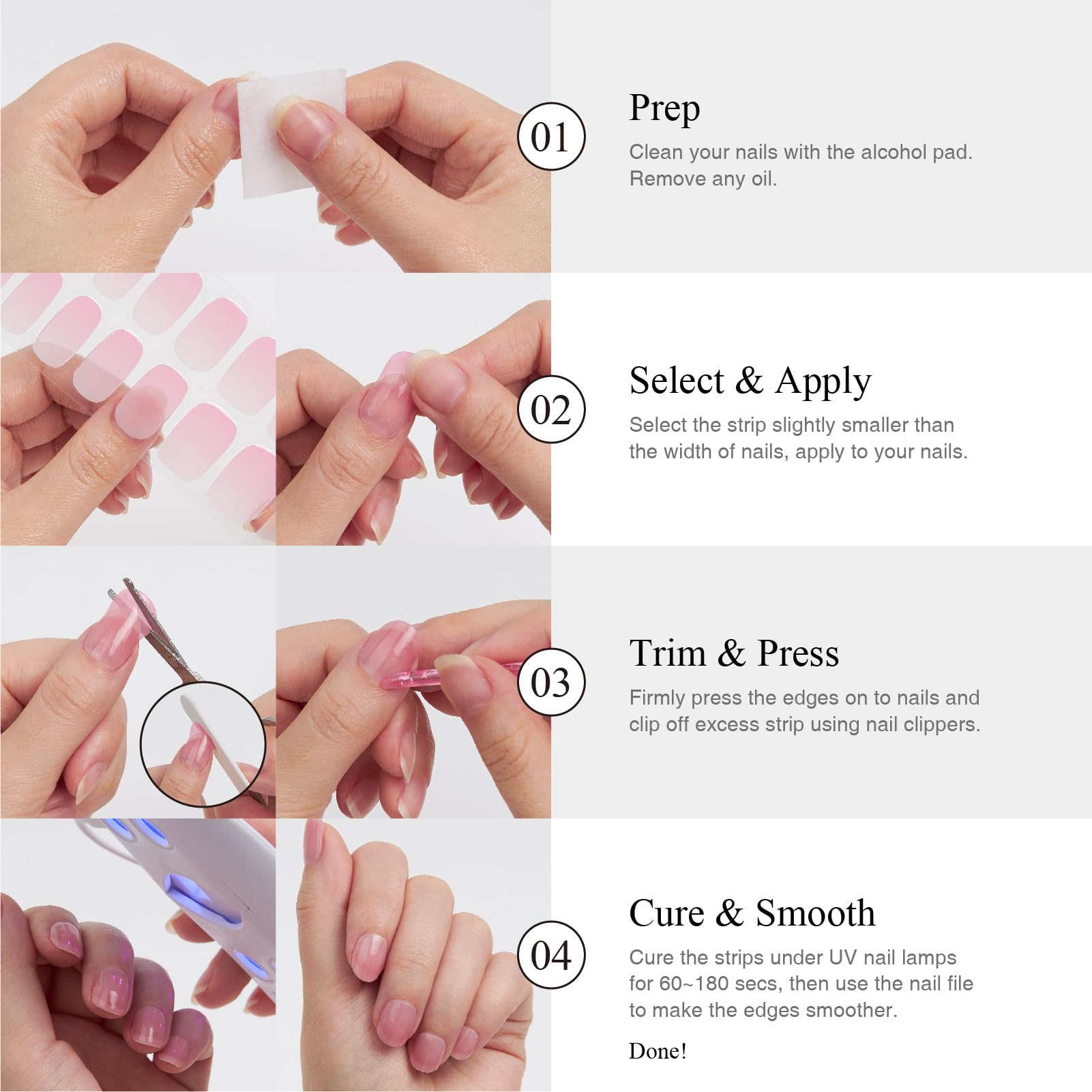 01

Prep

Clean your nails with the alcohol pad. Remove any oil.

02

Select & Apply

Select the strip slightly smaller than the width of nails, apply to your nails.

03

Trim & Press

Firmly press the edges on to nails and clip off excess strip using nail clippers.

04

Cure & Smooth

Cure the strips under UV nail lamps for 60~180 secs, then use the nail file to make the edges smoother.

Done!