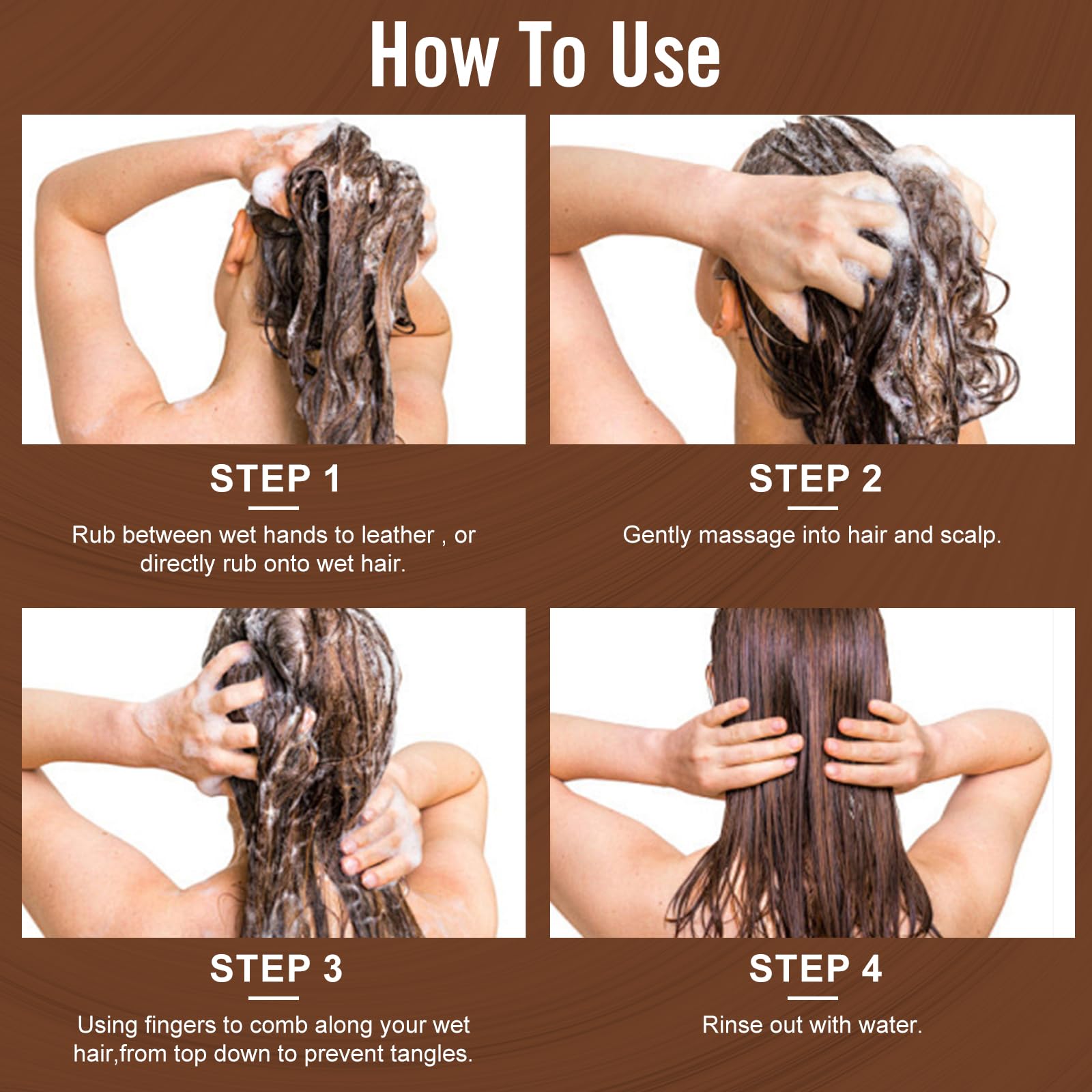 How To Use

STEP 1

Rub between wet hands to leather , or directly rub onto wet hair.

STEP 2

Gently massage into hair and scalp.

STEP 3

Using fingers to comb along your wet hair,from top down to prevent tangles.

STEP 4

Rinse out with water.