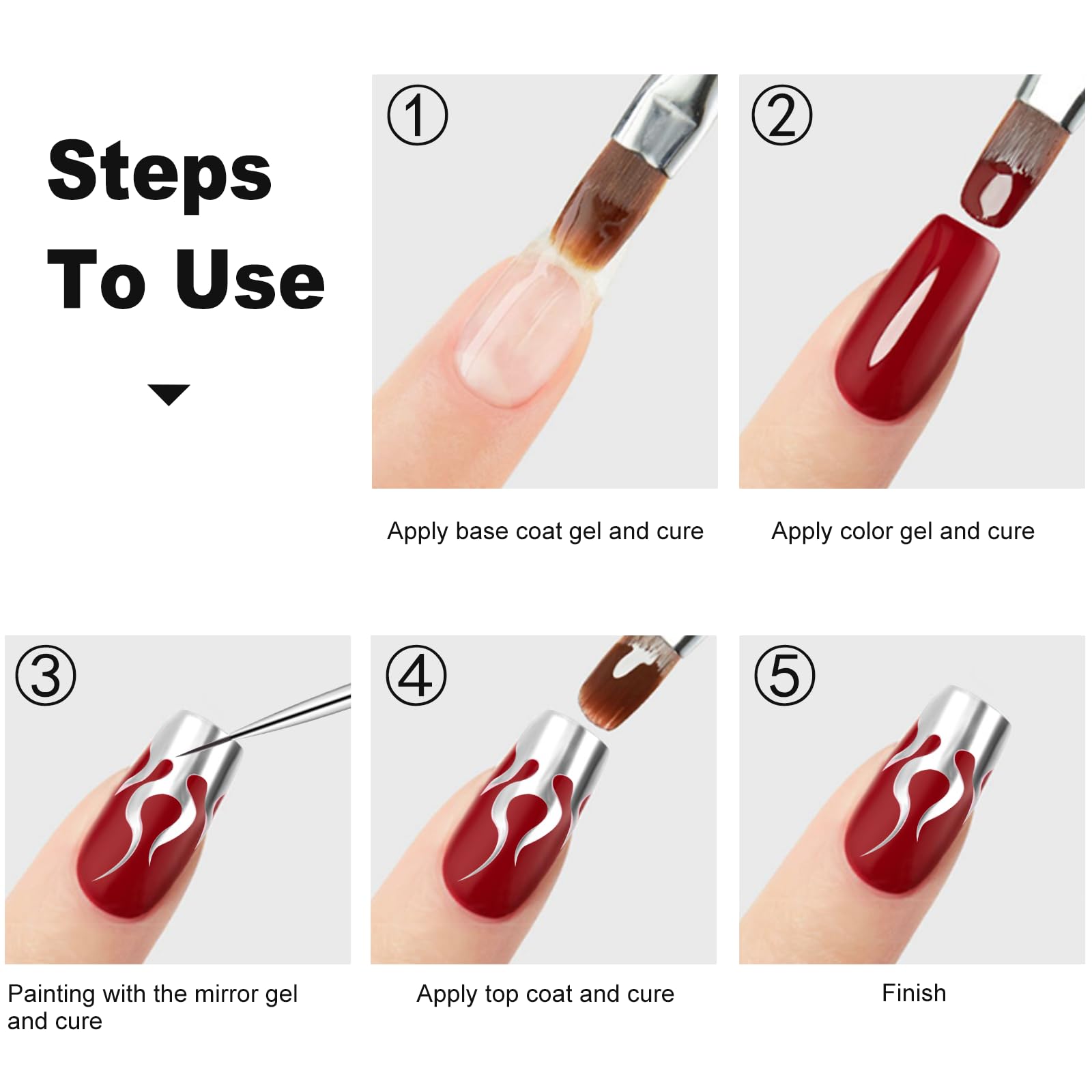 Steps
To Use

①

Apply base coat gel and cure

②

Apply color gel and cure

③

Painting with the mirror gel and cure

④

Apply top coat and cure

⑤

Finish