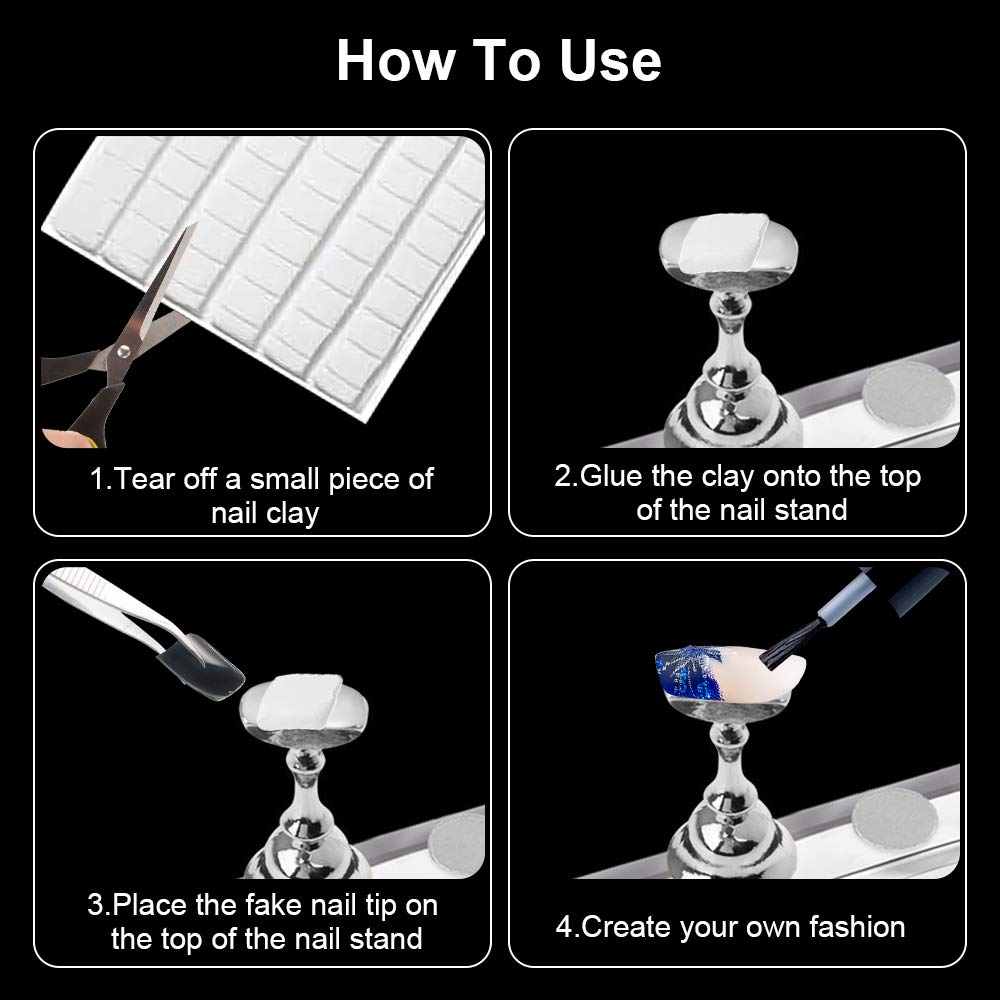 How To Use

1.Tear off a small piece of nail clay

2.Glue the clay onto the top of the nail stand

3.Place the fake nail tip on the top of the nail stand

4.Create your own fashion