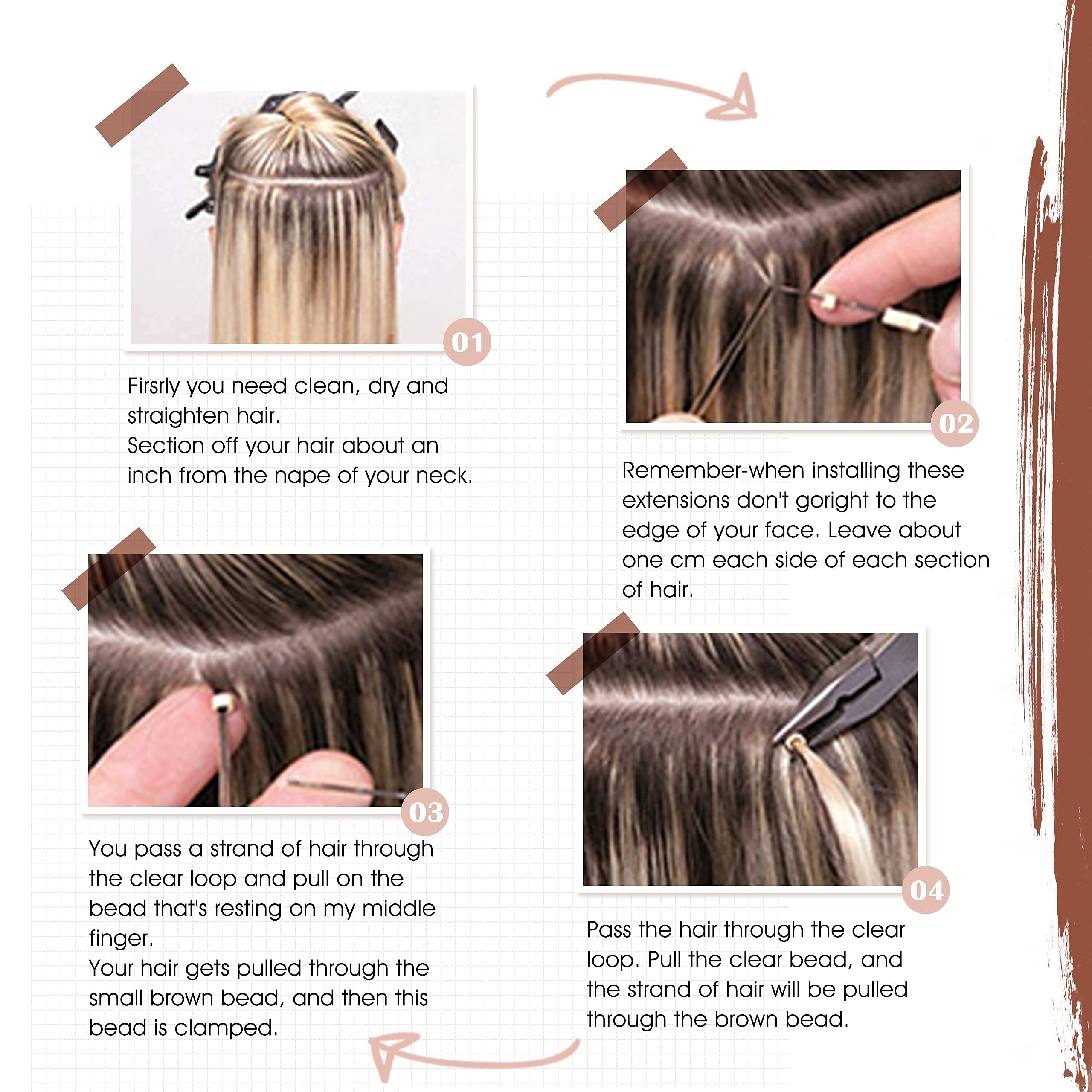 01

Firsrly you need clean, dry and straighten hair.
Section off your hair about an inch from the nape of your neck.

02

Remember-when installing these extensions don't goright to the edge of your face. Leave about one cm each side of each section of hair.

03

You pass a strand of hair through the clear loop and pull on the bead that's resting on my middle finger.
Your hair gets pulled through the small brown bead, and then this bead is clamped.

04

Pass the hair through the clear loop. Pull the clear bead, and the strand of hair will be pulled through the brown bead.