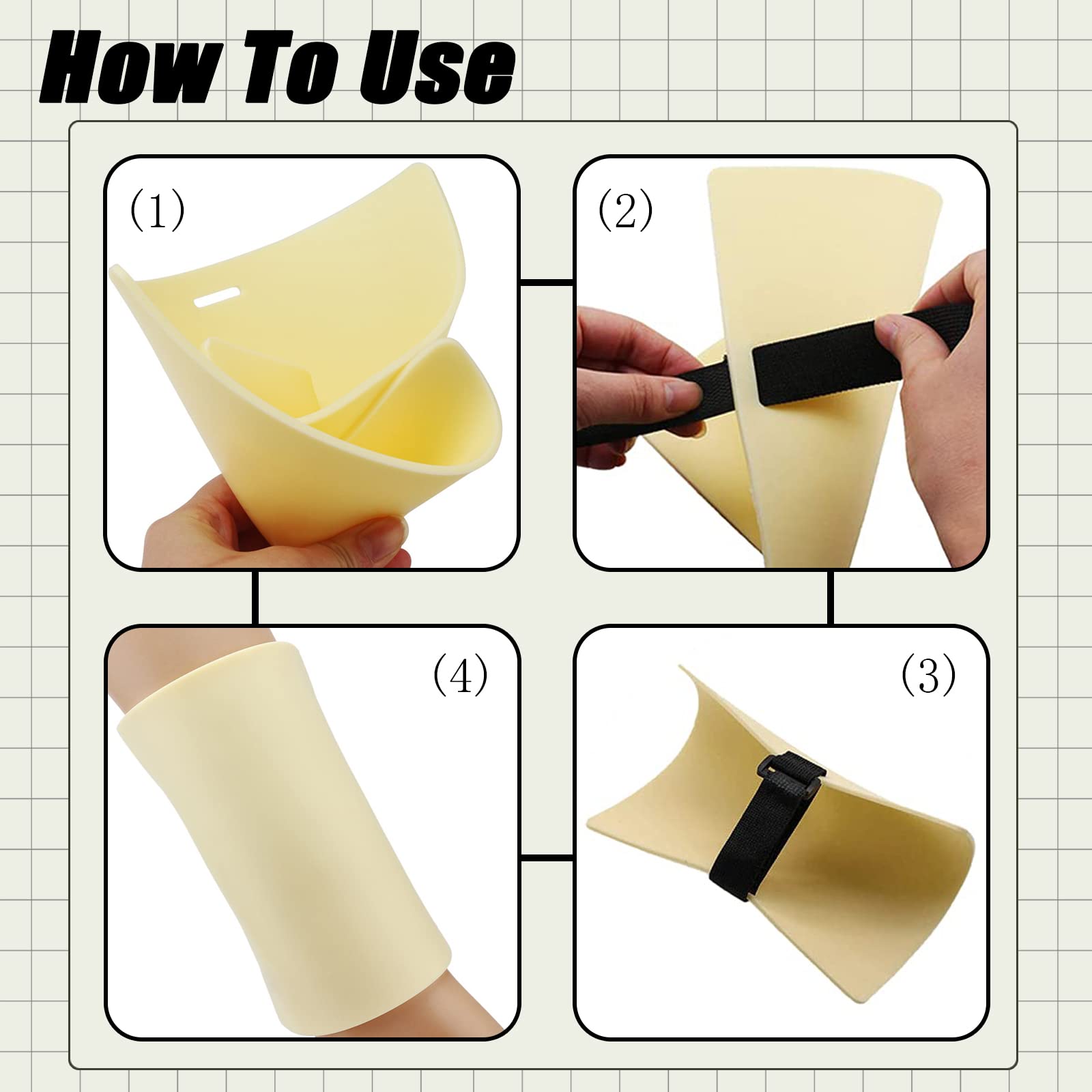 How To Use

(1)

(2)

(4)

(3)