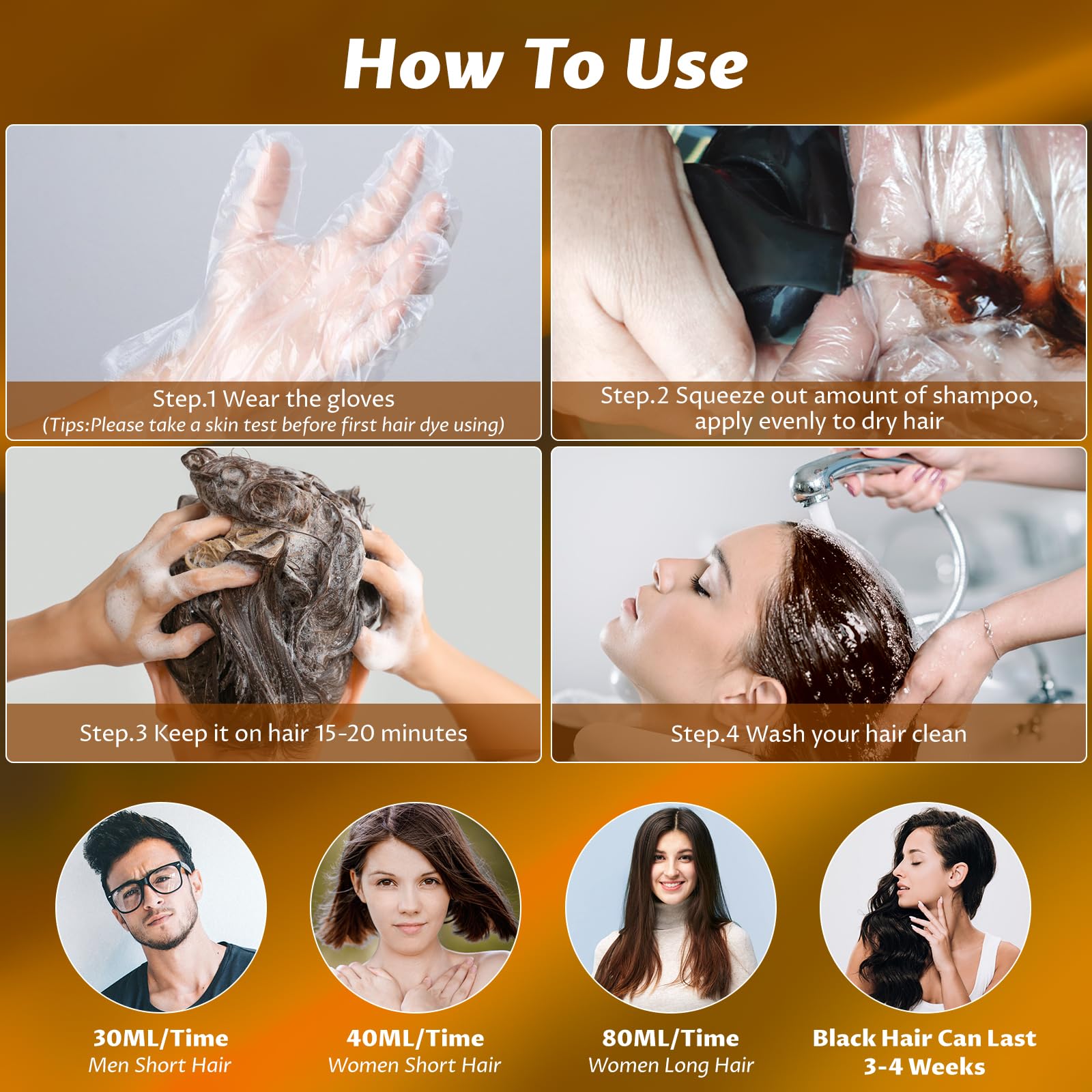 How To Use

Step.1 Wear the gloves
(Tips:Please take a skin test before first hair dye using)

Step.2 Squeeze out amount of shampoo, apply evenly to dry hair

Step.3 Keep it on hair 15-20 minutes

Step.4 Wash your hair clean

30ML/Time
Men Short Hair

40ML/Time
Women Short Hair

80ML/Time
Women Long Hair

Black Hair Can Last 3-4 Weeks