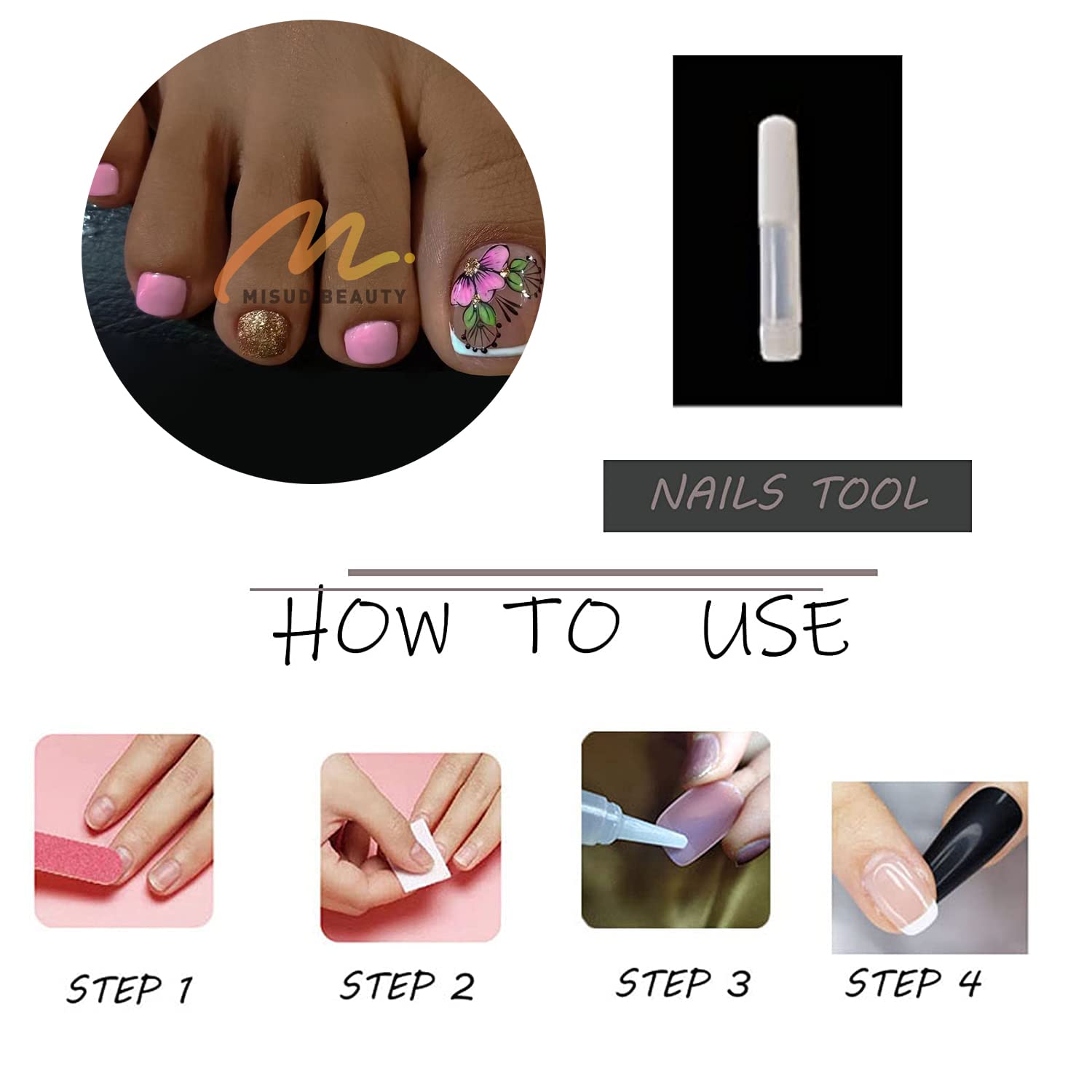 MISUD BEAUTY

NAILS TOOL

HOW TO USE

STEP 1

STEP 2

STEP 3

STEP 4