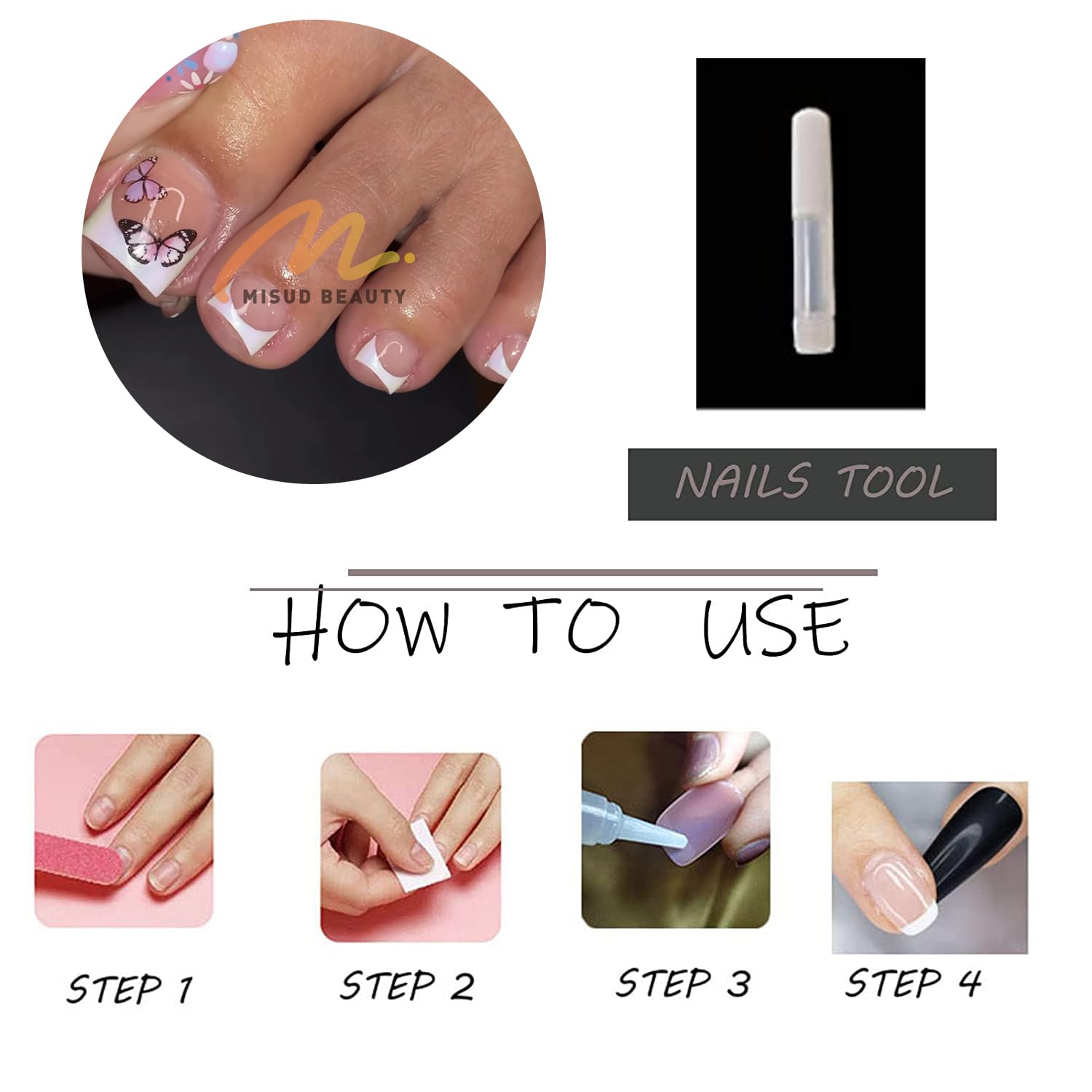 MISUD BEAUTY

NAILS TOOL

HOW TO USE

STEP 1

STEP 2

STEP 3

STEP 4