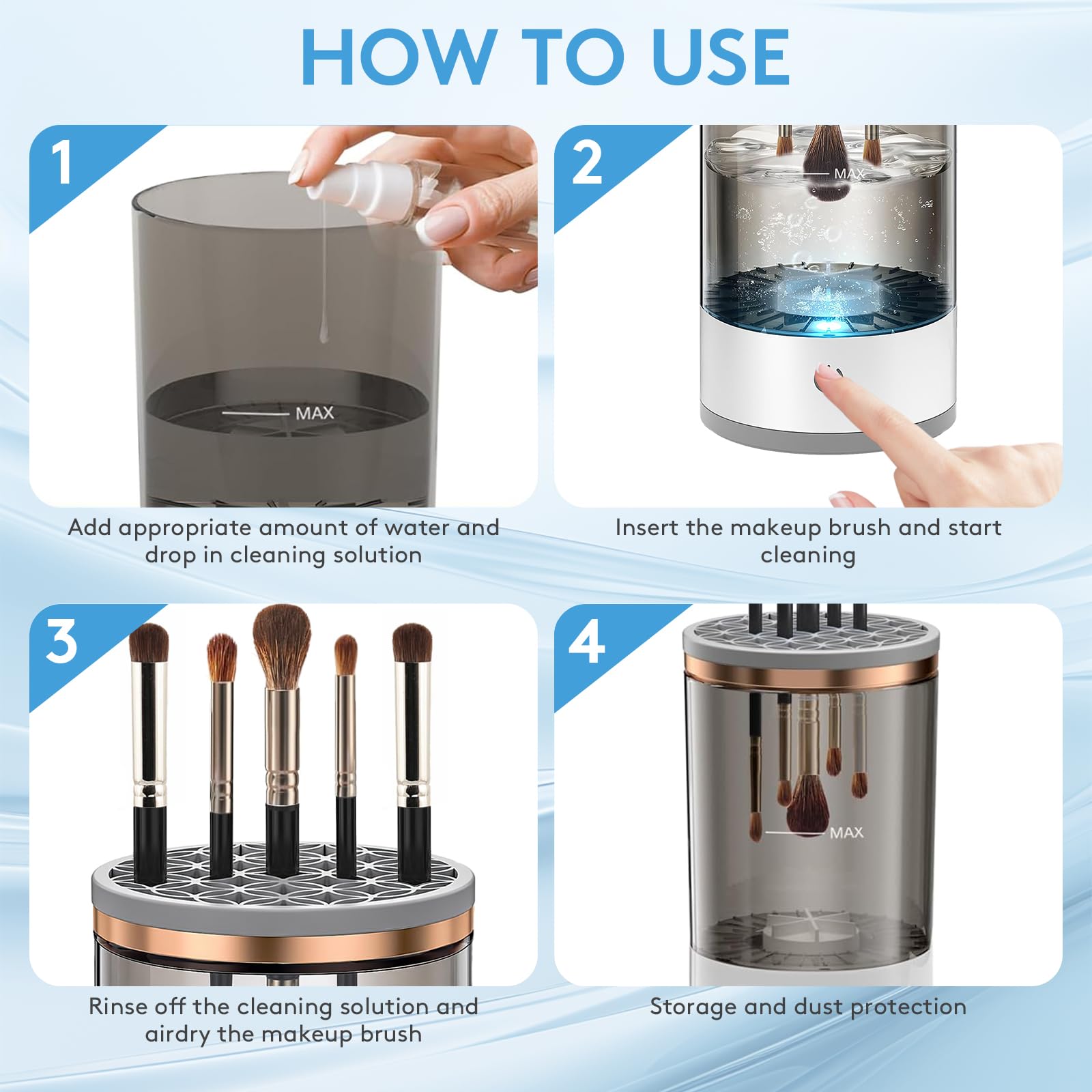 HOW TO USE

1

MAX

Add appropriate amount of water and drop in cleaning solution

2

MAX

Insert the makeup brush and start cleaning

3

Rinse off the cleaning solution and airdry the makeup brush

4

MAX

Storage and dust protection