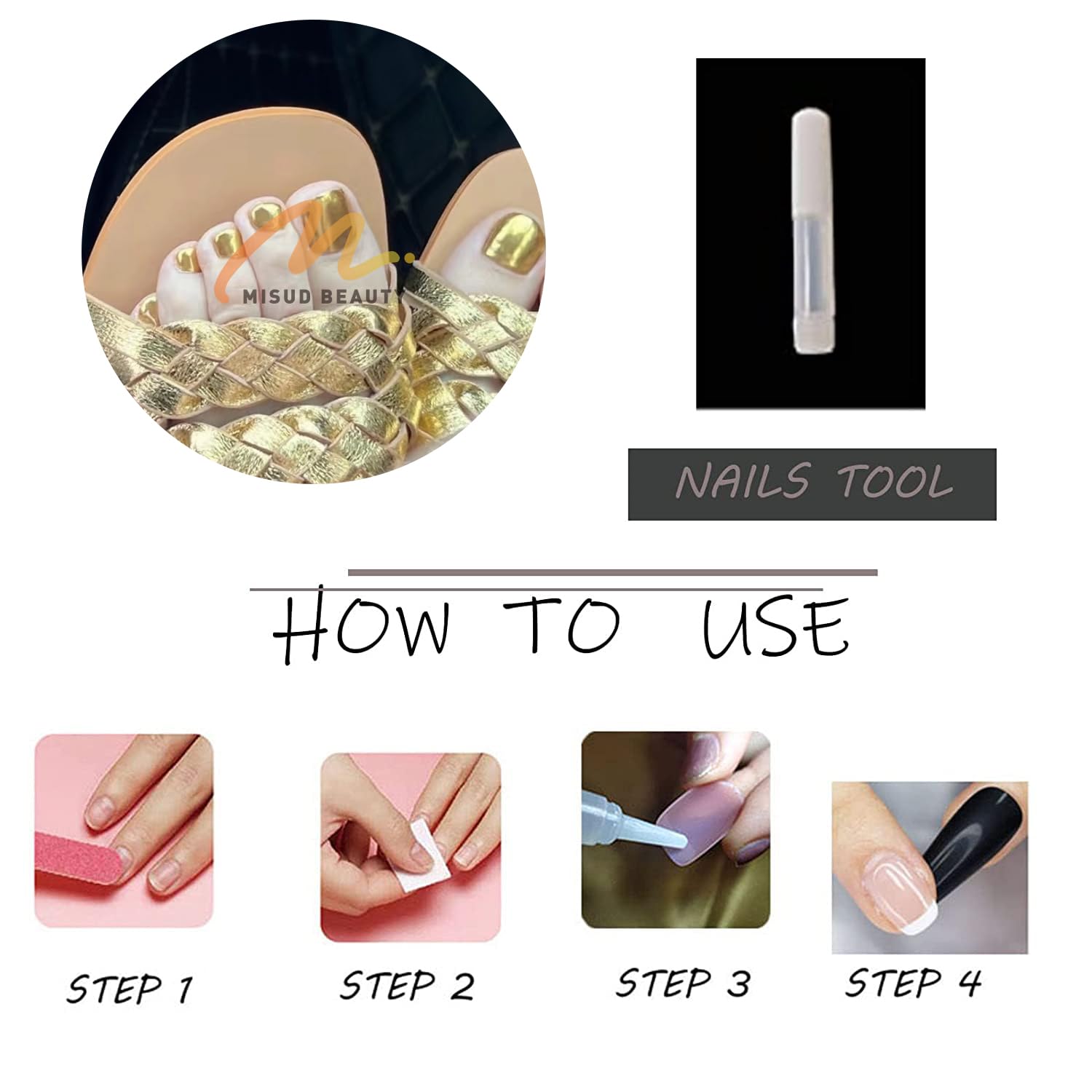 MISUD BEAUTY

NAILS TOOL

HOW TO USE

STEP 1

STEP 2

STEP 3

STEP 4