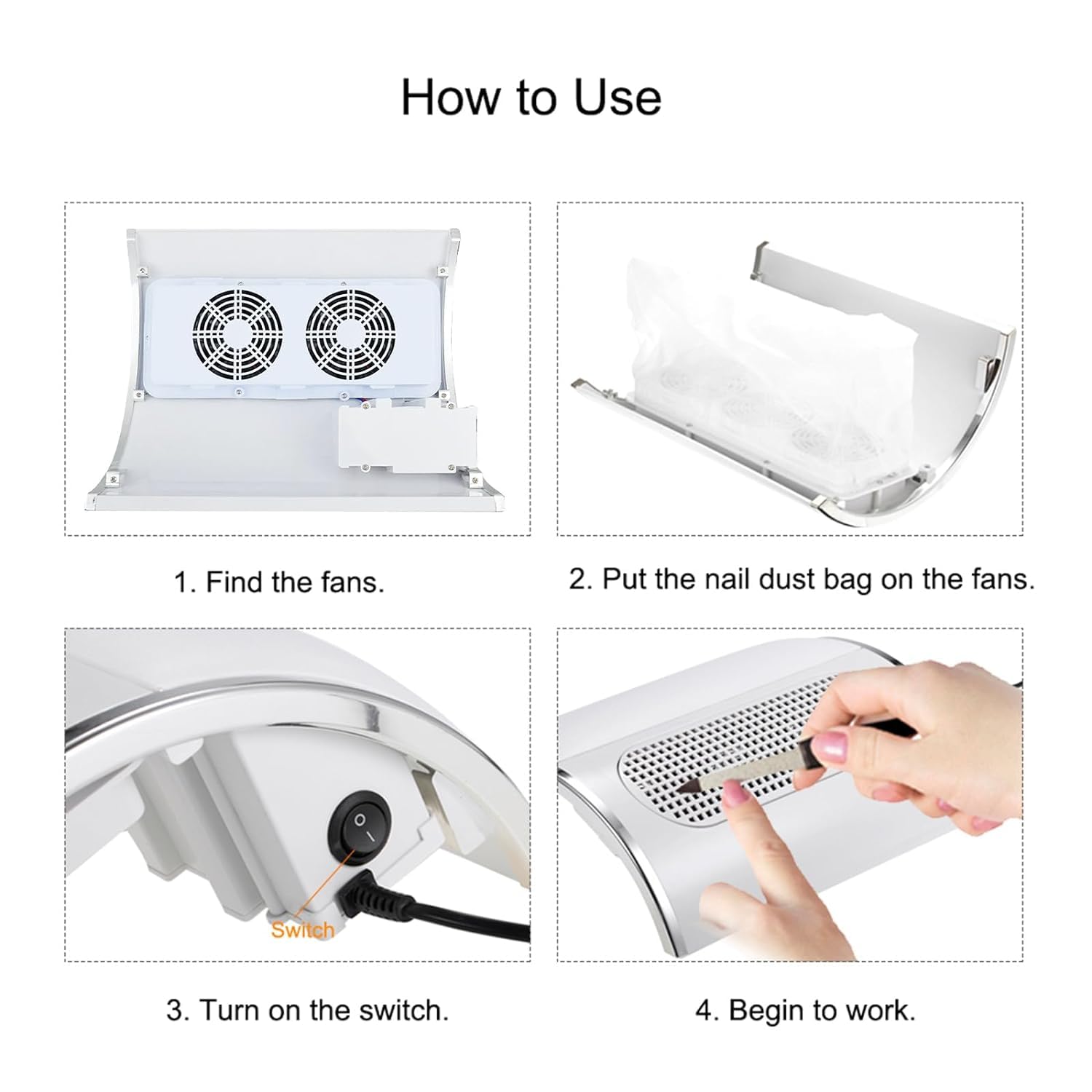 How to Use

1. Find the fans.

2. Put the nail dust bag on the fans.

Switch

3. Turn on the switch.

4. Begin to work.