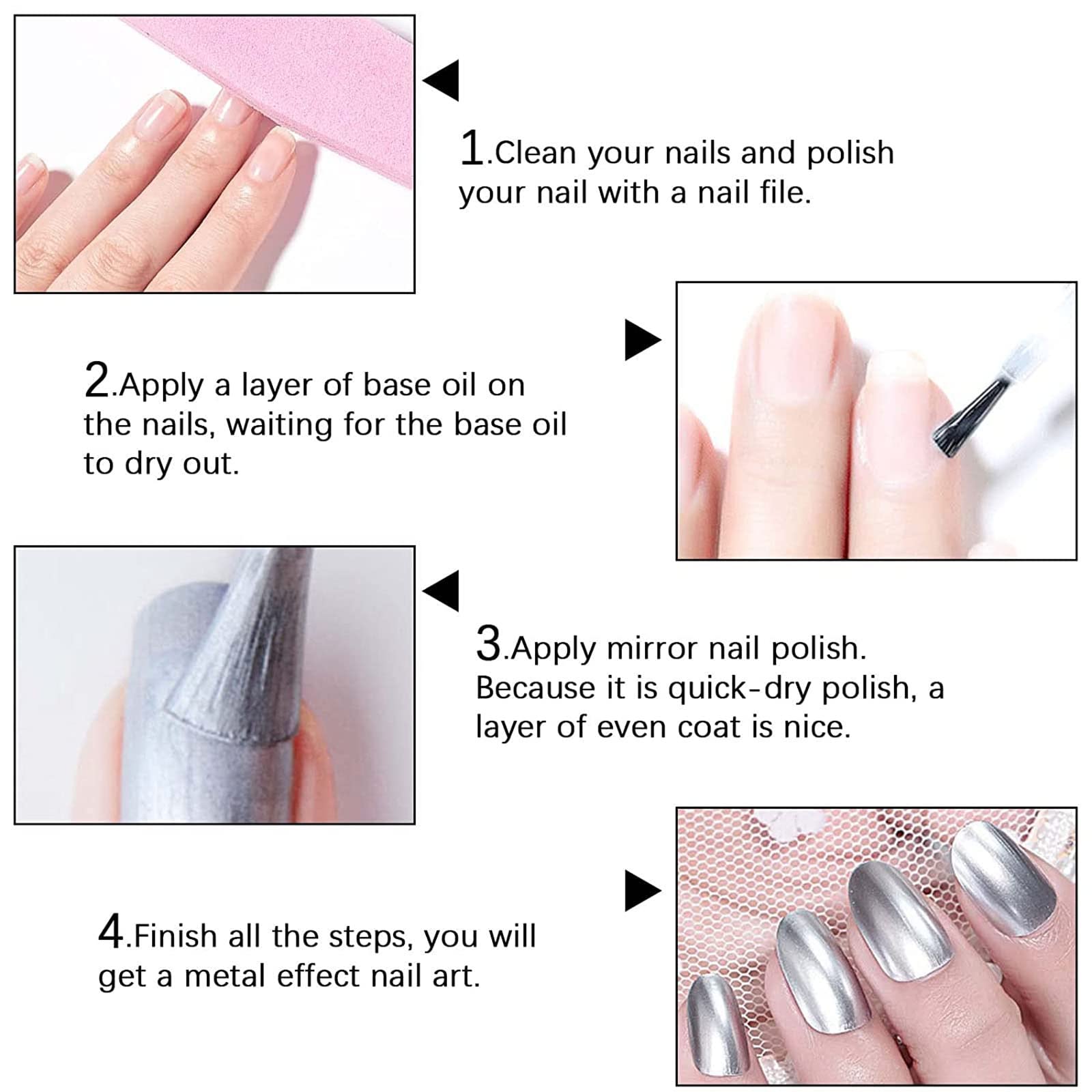 1.Clean your nails and polish your nail with a nail file.

2.Apply a layer of base oil on the nails, waiting for the base oil to dry out.

3.Apply mirror nail polish. Because it is quick-dry polish, a layer of even coat is nice.

4.Finish all the steps, you will get a metal effect nail art.