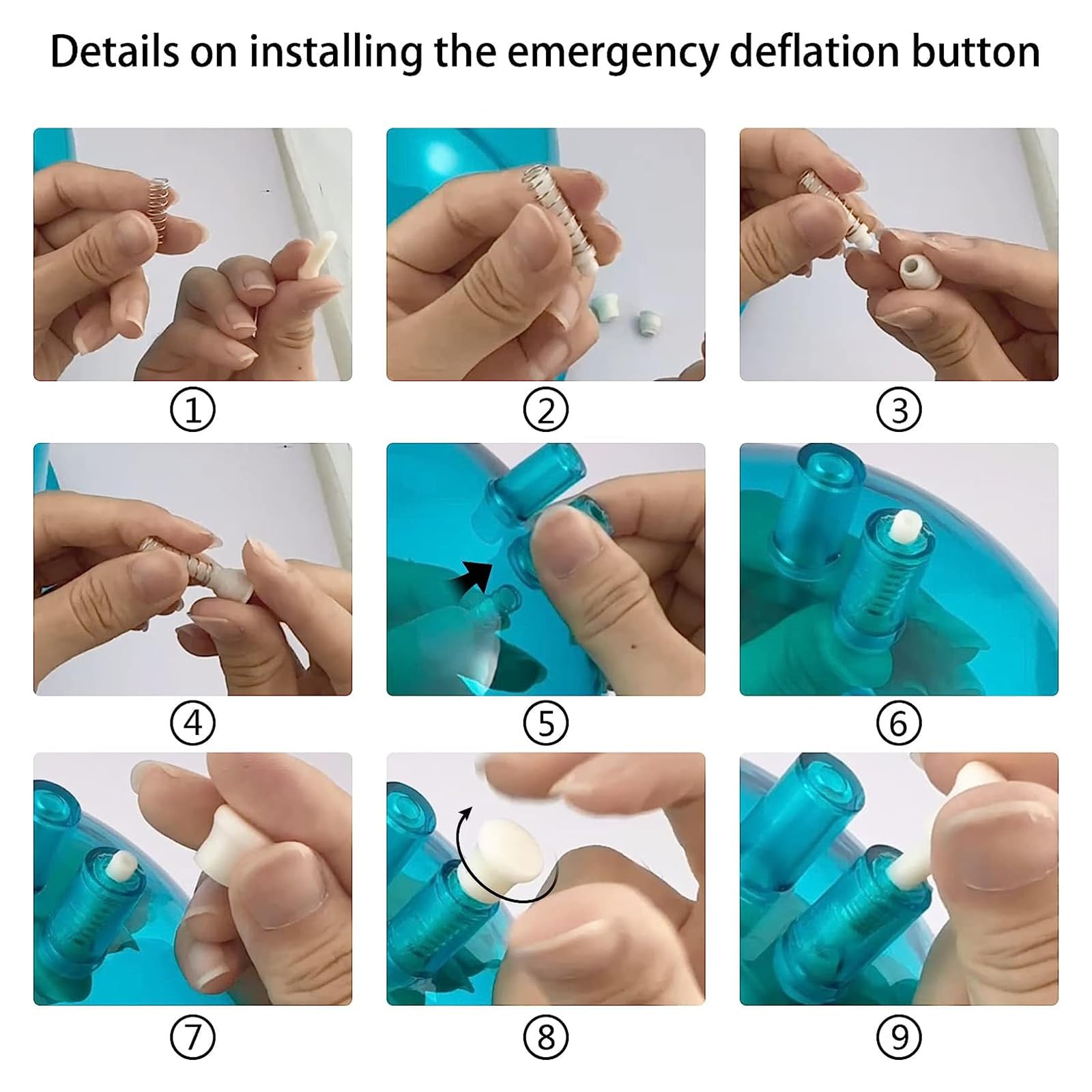 Details on installing the emergency deflation button

①

②

③

④

⑤

⑥

⑦

⑧

⑨