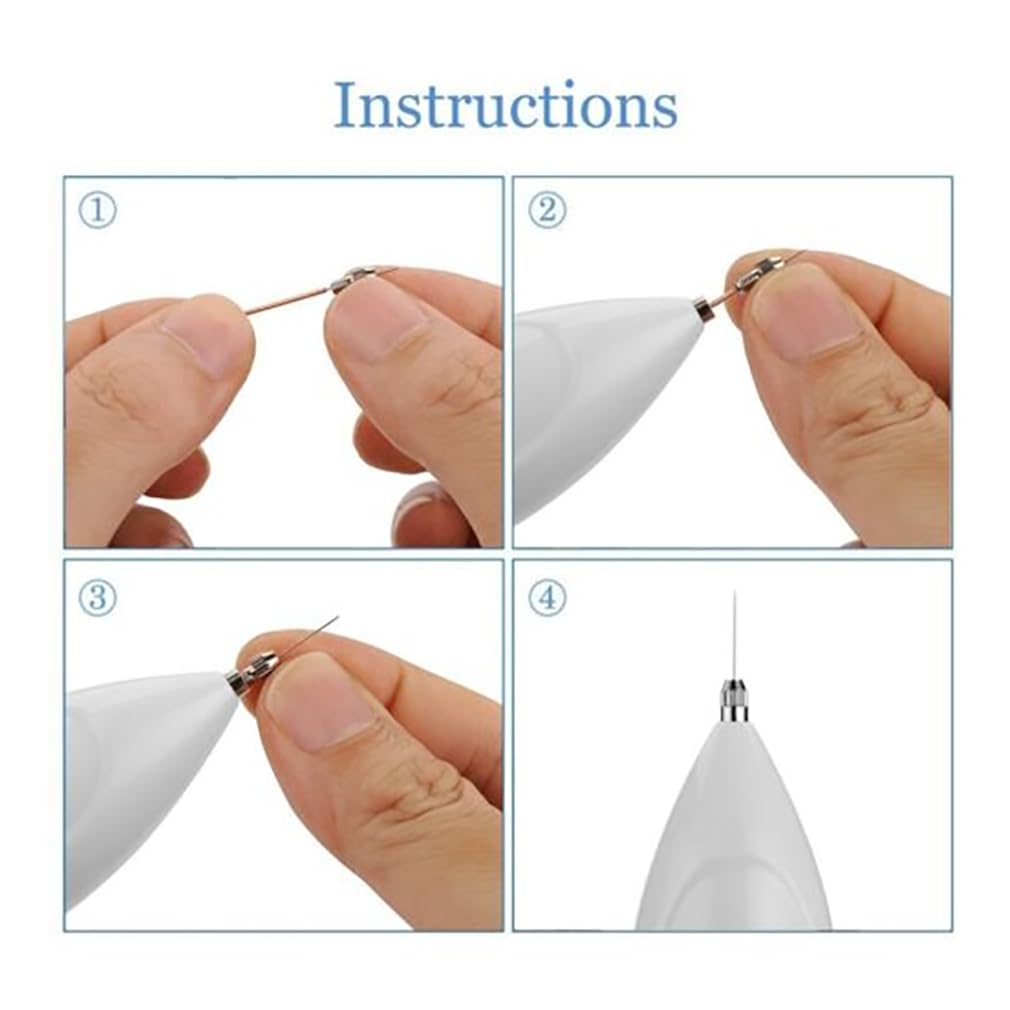 Instructions

①

②

③

④