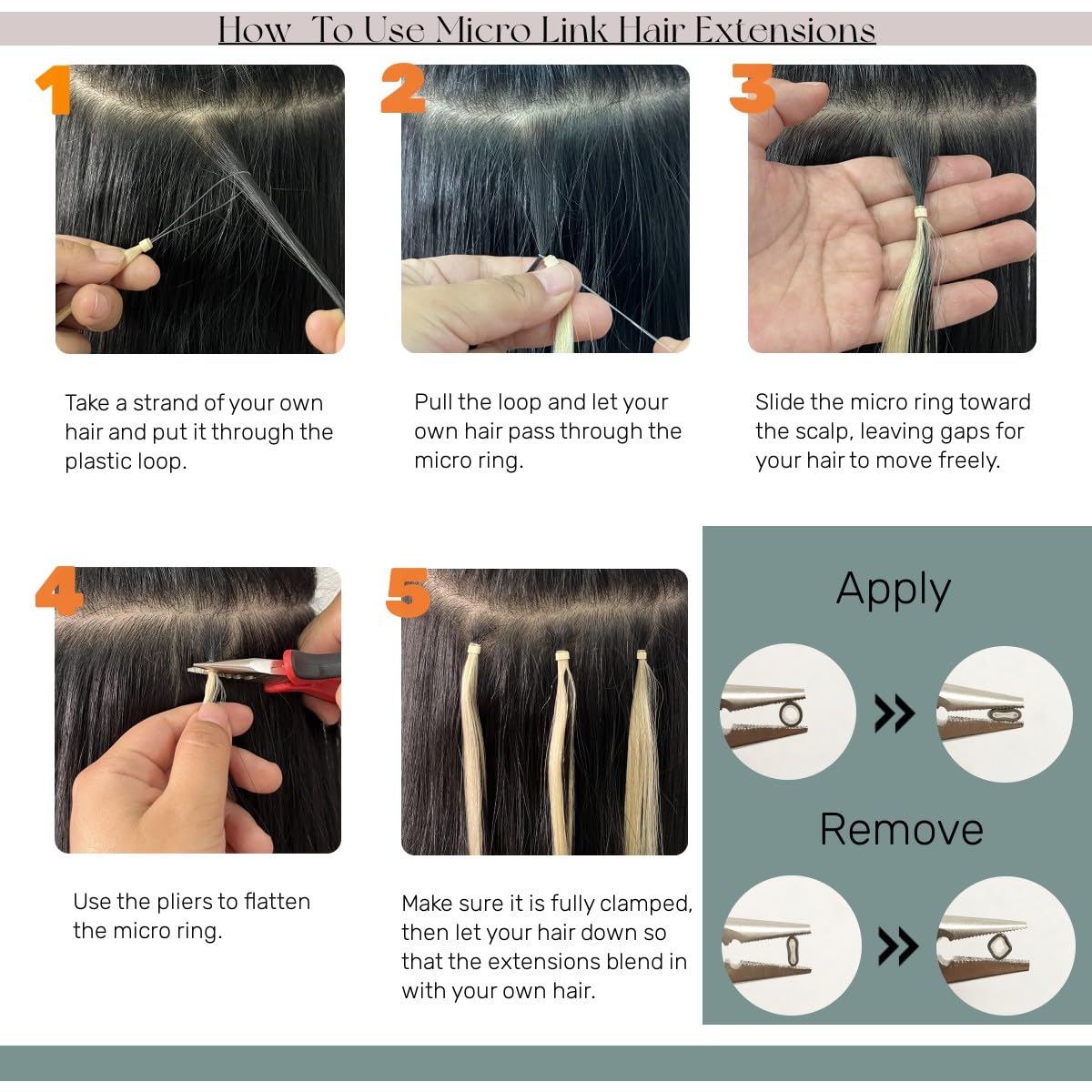 How To Use Micro Link Hair Extensions

1

Take a strand of your own hair and put it through the plastic loop.

2

Pull the loop and let your own hair pass through the micro ring.

3

Slide the micro ring toward the scalp, leaving gaps for your hair to move freely.

4

Use the pliers to flatten the micro ring.

5

Make sure it is fully clamped, then let your hair down so that the extensions blend in with your own hair.

Apply

Remove