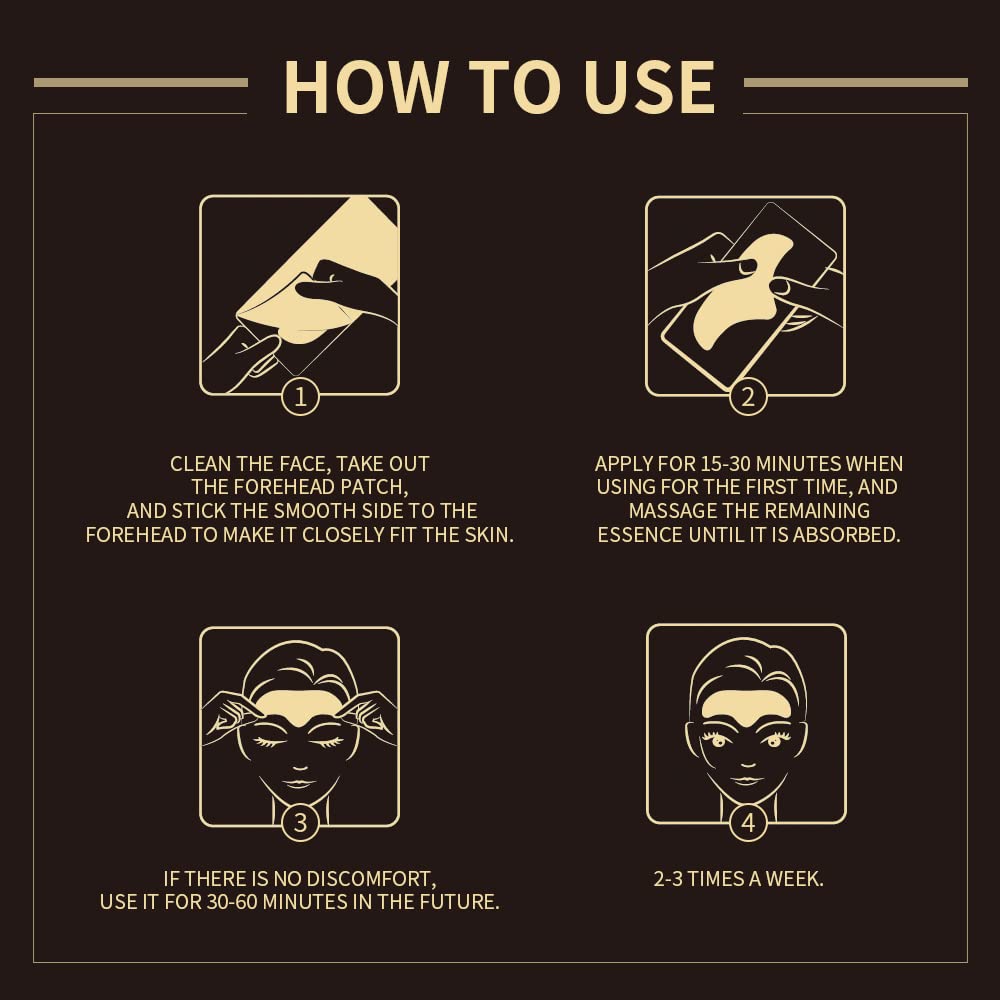 HOW TO USE

1

CLEAN THE FACE, TAKE OUT THE FOREHEAD PATCH, AND STICK THE SMOOTH SIDE TO THE FOREHEAD TO MAKE IT CLOSELY FIT THE SKIN.

2

APPLY FOR 15-30 MINUTES WHEN USING FOR THE FIRST TIME, AND MASSAGE THE REMAINING ESSENCE UNTIL IT IS ABSORBED.

3

IF THERE IS NO DISCOMFORT, USE IT FOR 30-60 MINUTES IN THE FUTURE.

4

2-3 TIMES A WEEK.