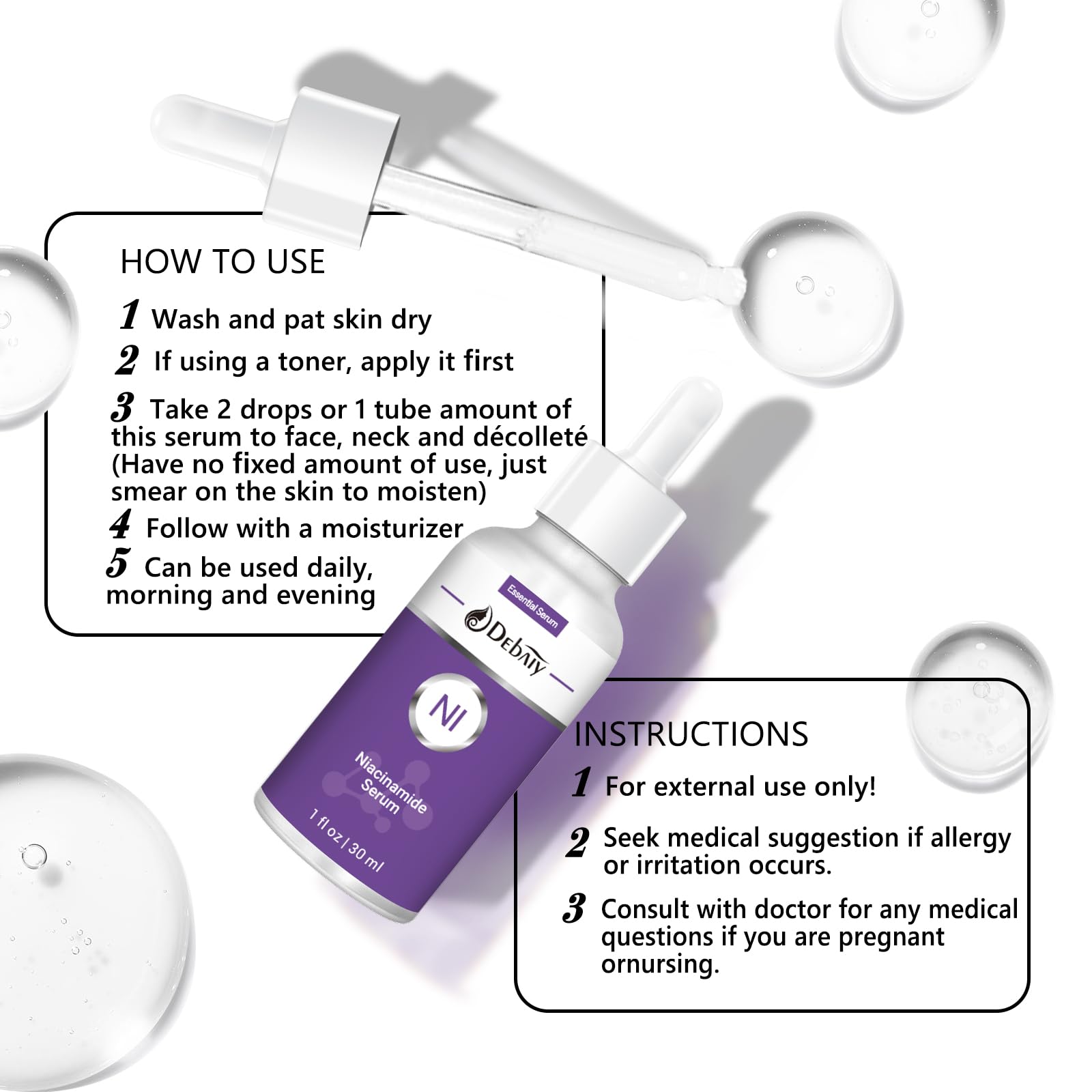 HOW TO USE

1 Wash and pat skin dry

2 If using a toner, apply it first

3 Take 2 drops or 1 tube amount of this serum to face, neck and décolleté (Have no fixed amount of use, just smear on the skin to moisten)

4 Follow with a moisturizer

5 Can be used daily, morning and evening

Essential Serum

Debaiy

NI

Niacinamide Serum

1 fl oz | 30 ml

INSTRUCTIONS

1 For external use only!

2 Seek medical suggestion if allergy or irritation occurs.

3 Consult with doctor for any medical questions if you are pregnant ornursing.