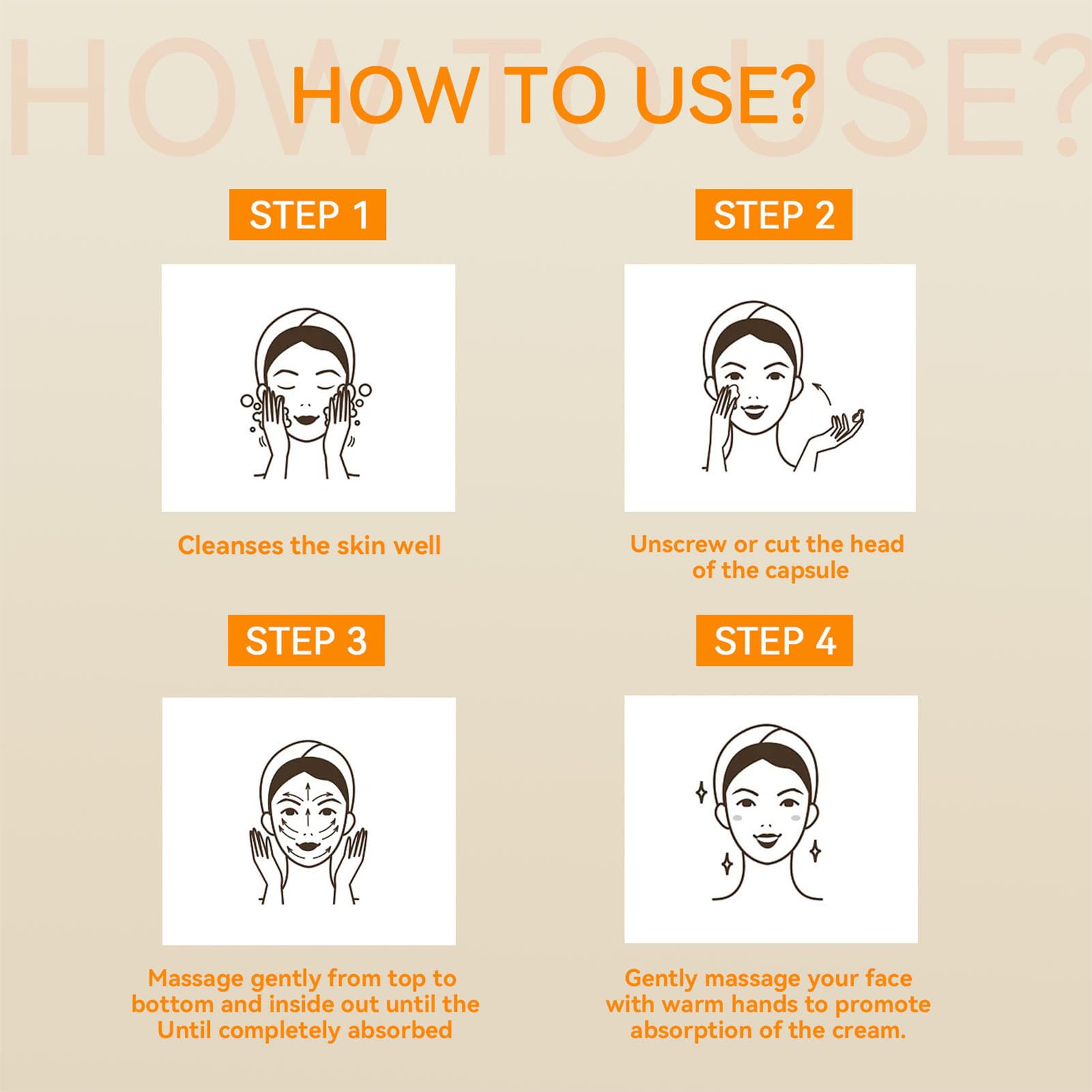 HOW TO USE?

HOW TO USE?

STEP 1

Cleanses the skin well

STEP 2

Unscrew or cut the head of the capsule

STEP 3

Massage gently from top to bottom and inside out until the Until completely absorbed

STEP 4

Gently massage your face with warm hands to promote absorption of the cream.