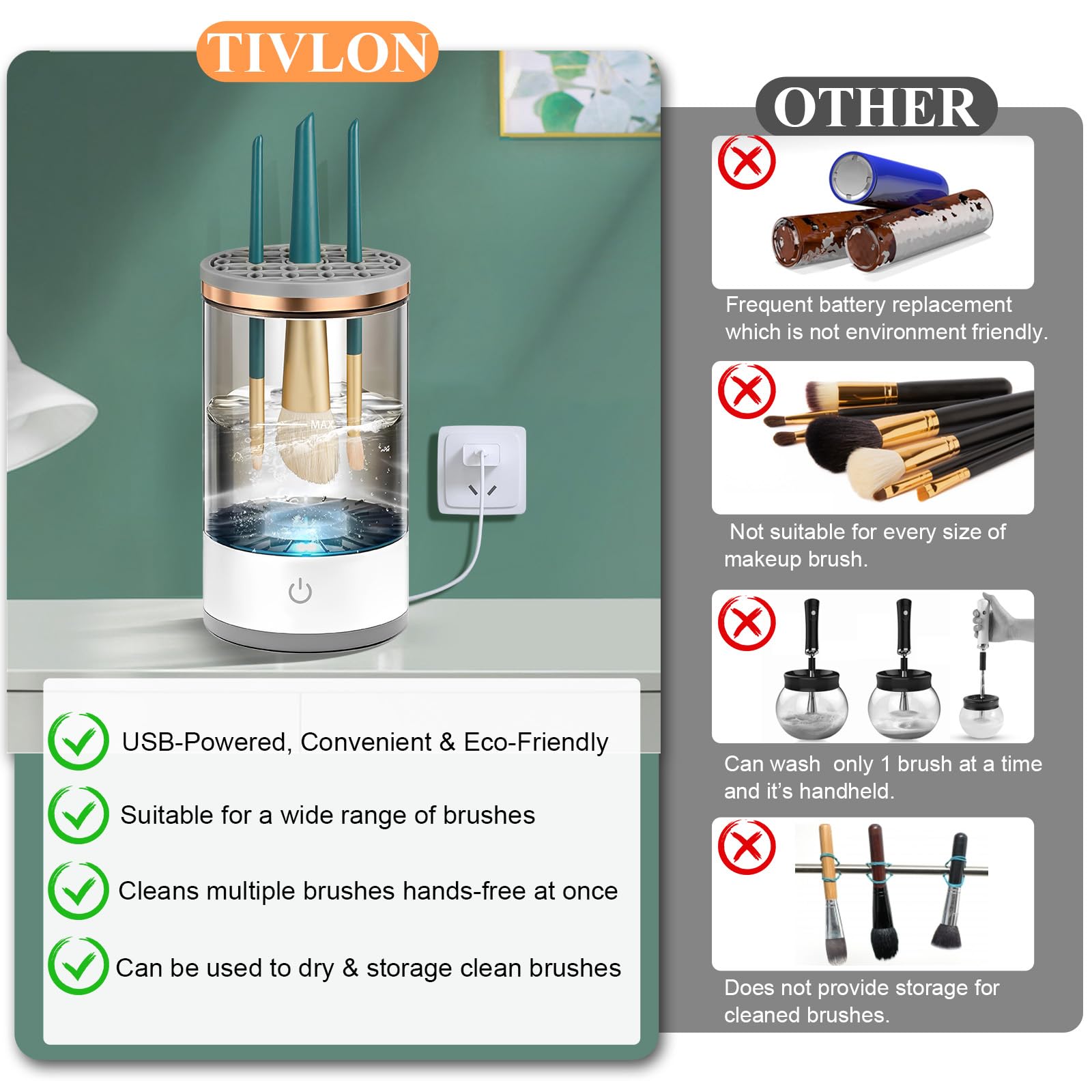 TIVLON

MAX

USB-Powered, Convenient & Eco-Friendly

Suitable for a wide range of brushes

Cleans multiple brushes hands-free at once

Can be used to dry & storage clean brushes

OTHER

Frequent battery replacement which is not environment friendly.

Not suitable for every size of makeup brush.

Can wash only 1 brush at a time and it's handheld.

Does not provide storage for cleaned brushes.