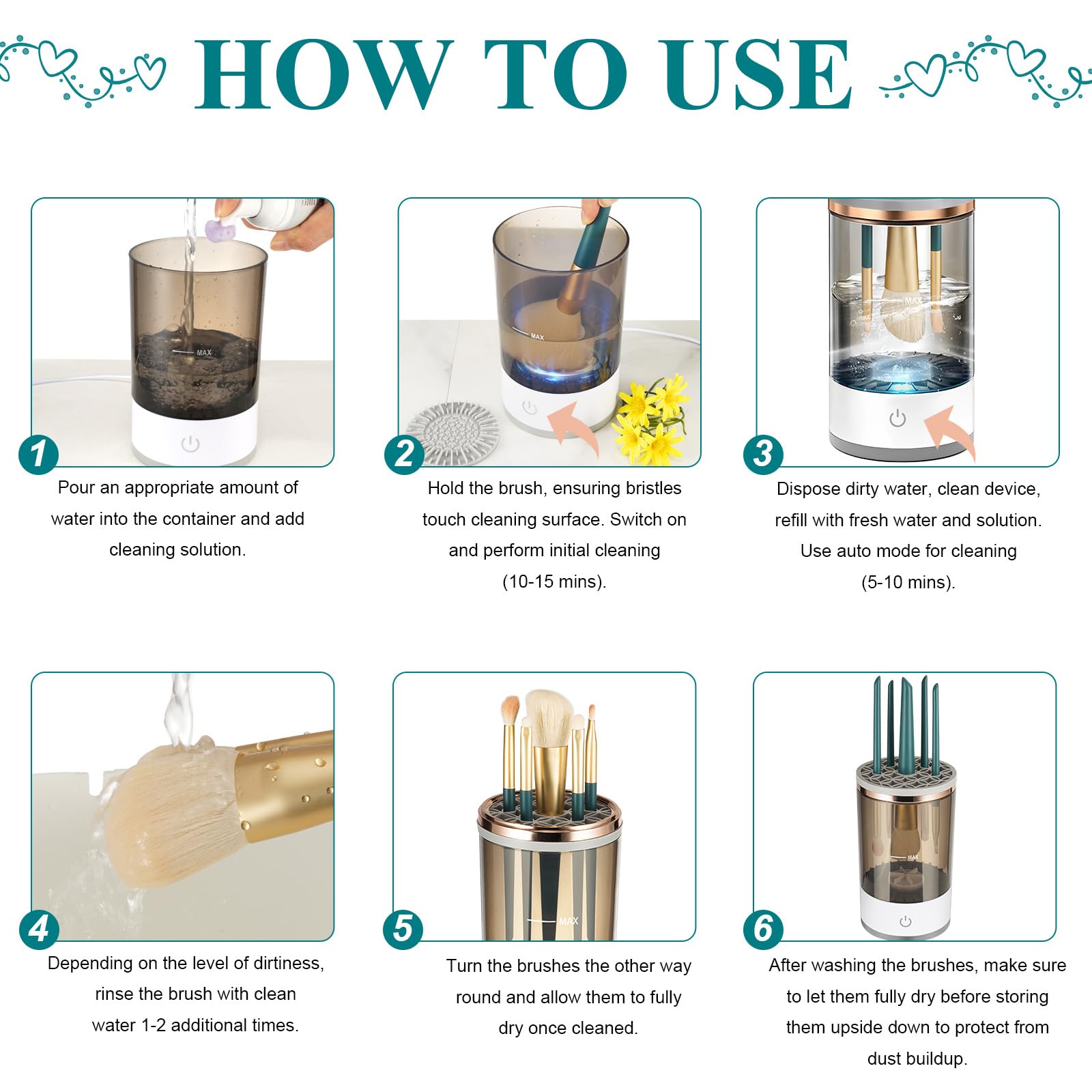 HOW TO USE

MAX

1

Pour an appropriate amount of water into the container and add cleaning solution.

MAX

2

Hold the brush, ensuring bristles touch cleaning surface. Switch on and perform initial cleaning (10-15 mins).

MAX

3

Dispose dirty water, clean device, refill with fresh water and solution. Use auto mode for cleaning (5-10 mins).

4

Depending on the level of dirtiness, rinse the brush with clean water 1-2 additional times.

MAX

5

Turn the brushes the other way round and allow them to fully dry once cleaned.

MAX

6

After washing the brushes, make sure to let them fully dry before storing them upside down to protect from dust buildup.