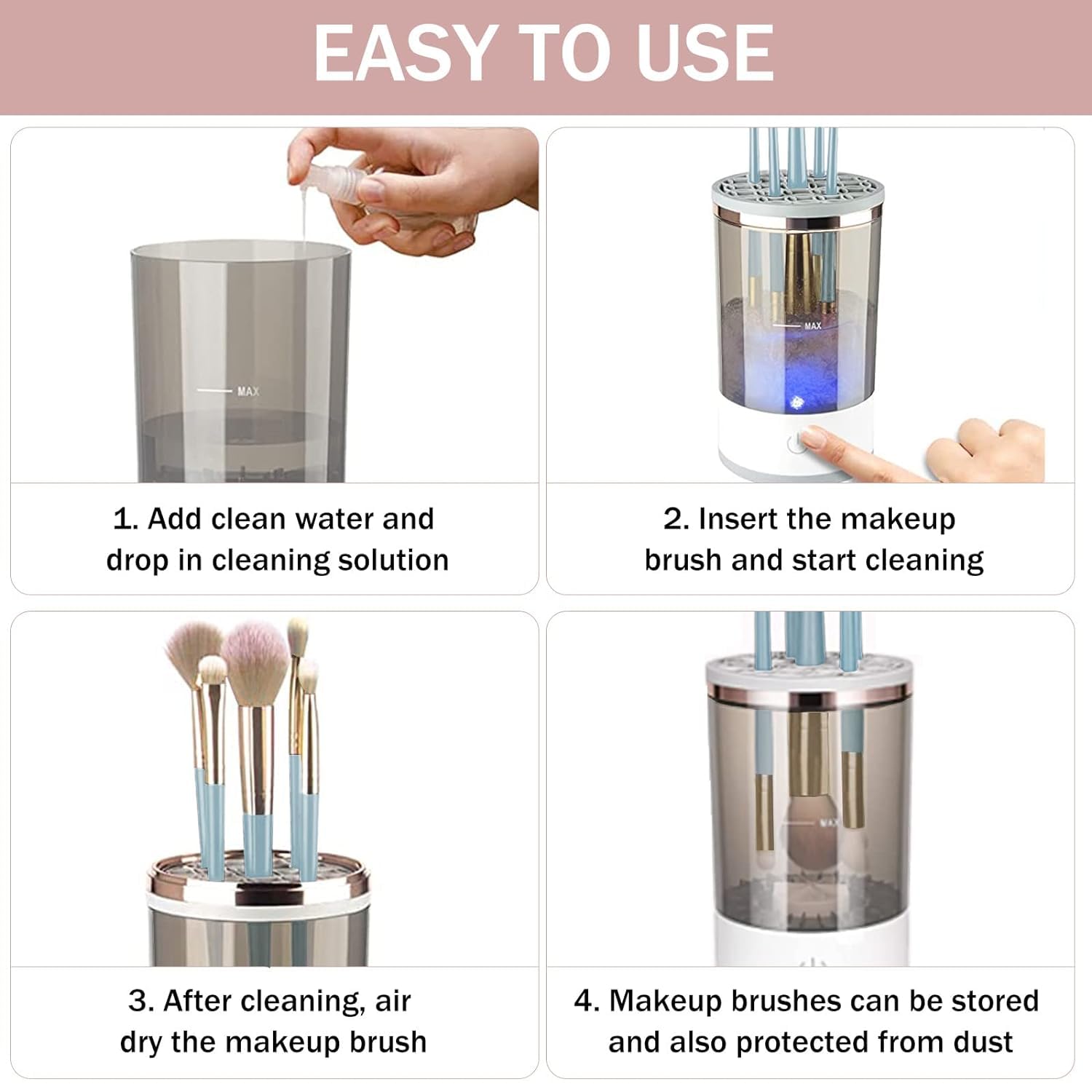 EASY TO USE

MAX

1. Add clean water and drop in cleaning solution

MAX

2. Insert the makeup brush and start cleaning

3. After cleaning, air dry the makeup brush

MAX

4. Makeup brushes can be stored and also protected from dust