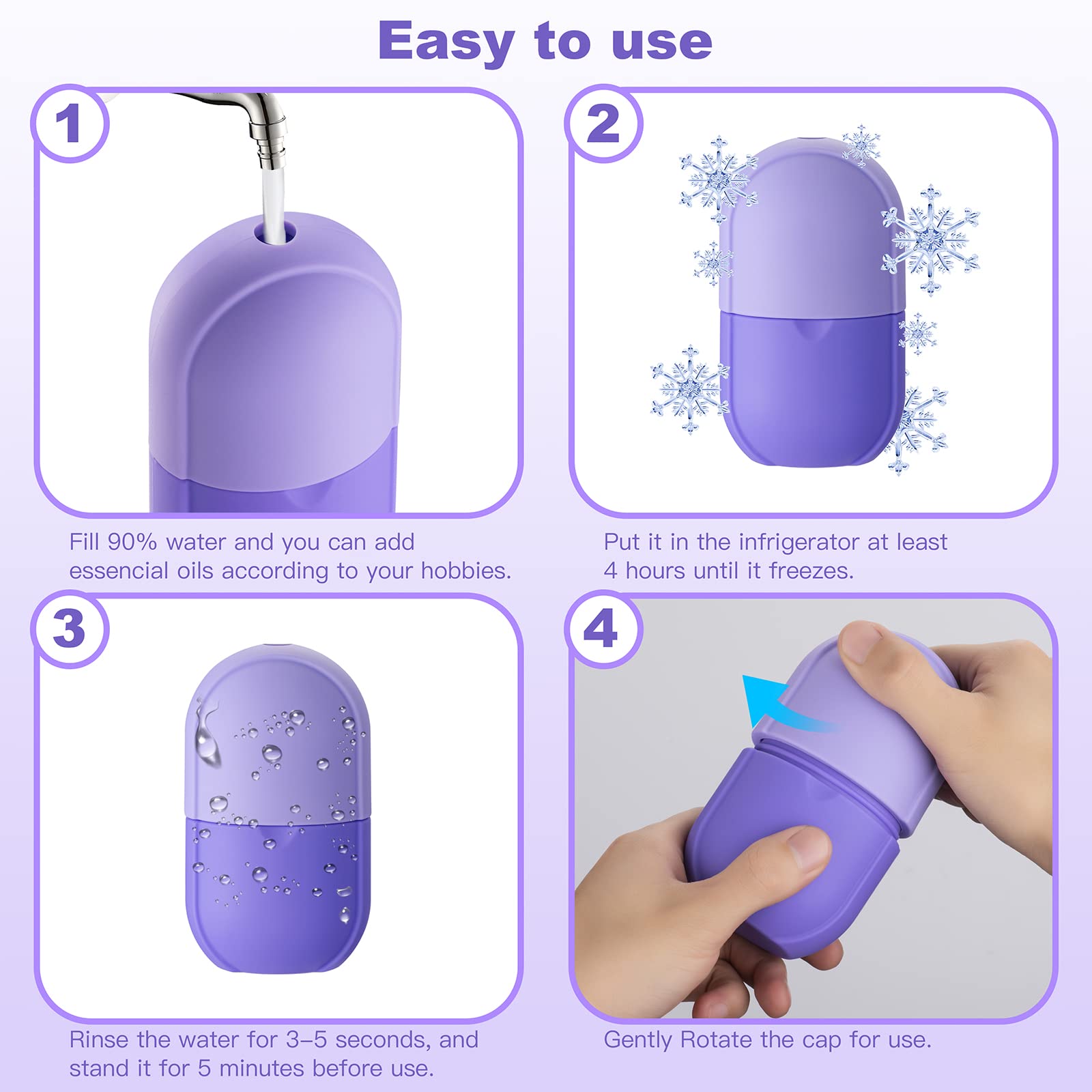 Easy to use

1

Fill 90% water and you can add essencial oils according to your hobbies.

2

Put it in the infrigerator at least 4 hours until it freezes.

3

Rinse the water for 3–5 seconds, and stand it for 5 minutes before use.

4

Gently Rotate the cap for use.