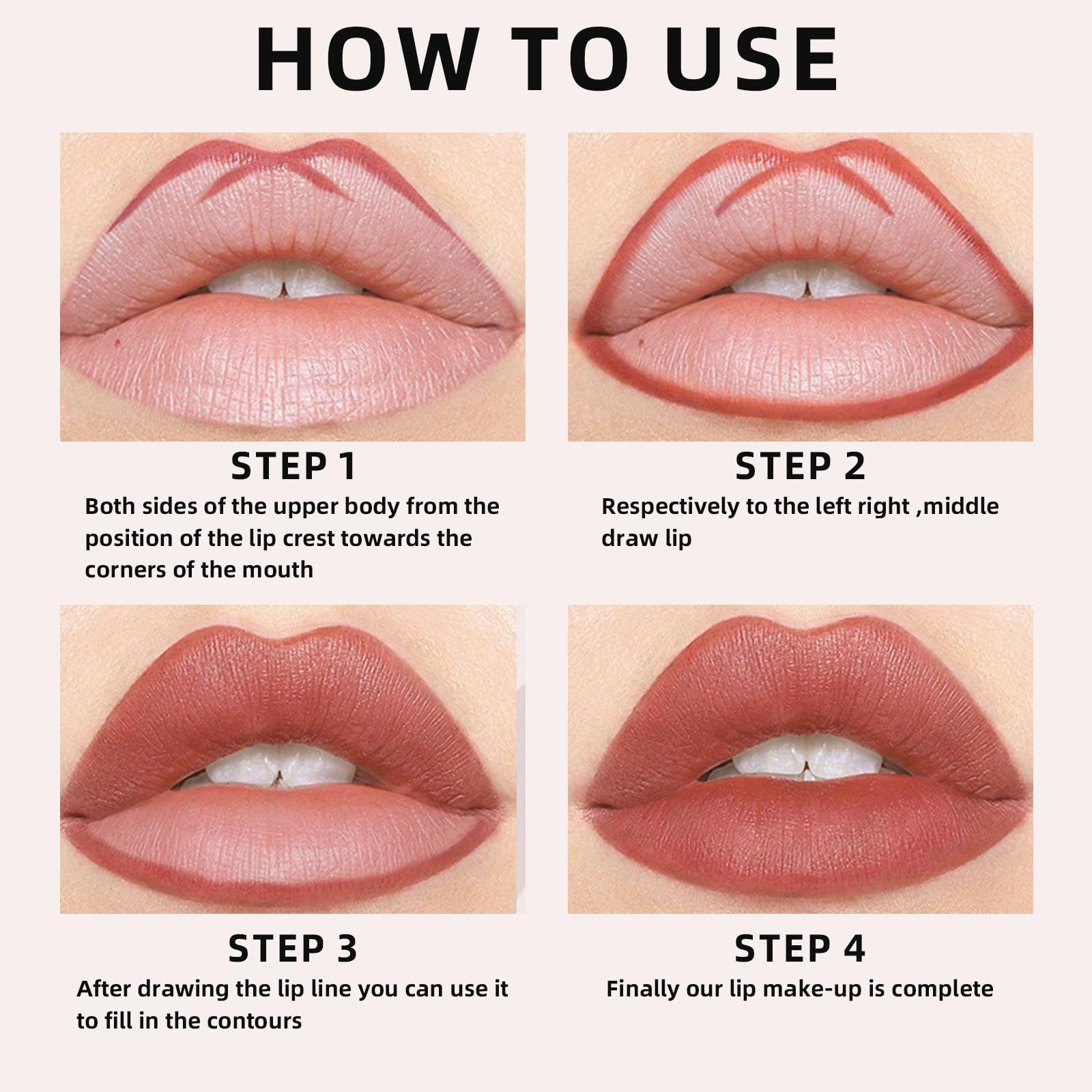 HOW TO USE

STEP 1
Both sides of the upper body from the position of the lip crest towards the corners of the mouth

STEP 2
Respectively to the left right ,middle draw lip

STEP 3
After drawing the lip line you can use it to fill in the contours

STEP 4
Finally our lip make-up is complete