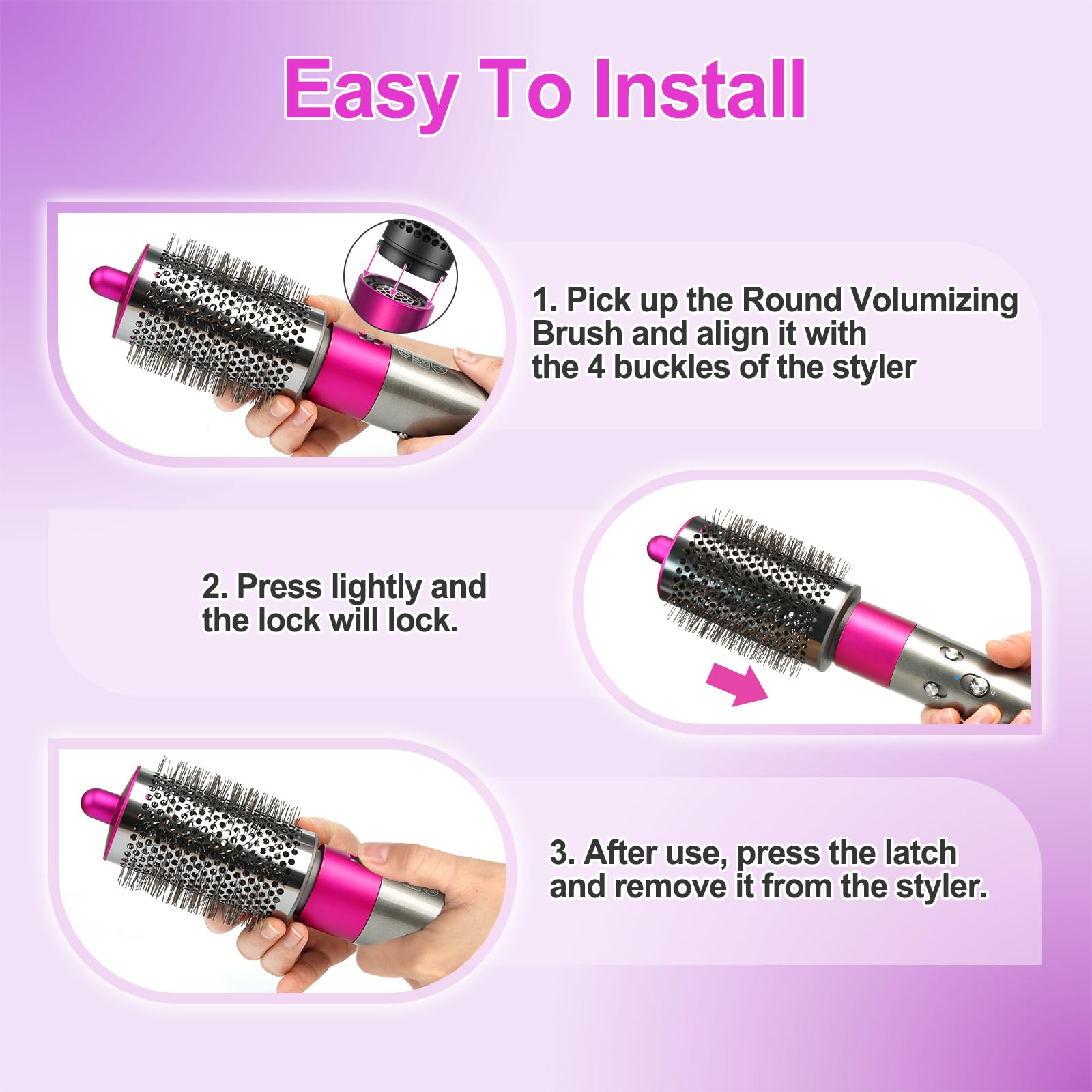 Easy To Install

1. Pick up the Round Volumizing Brush and align it with the 4 buckles of the styler

2. Press lightly and the lock will lock.

3. After use, press the latch and remove it from the styler.