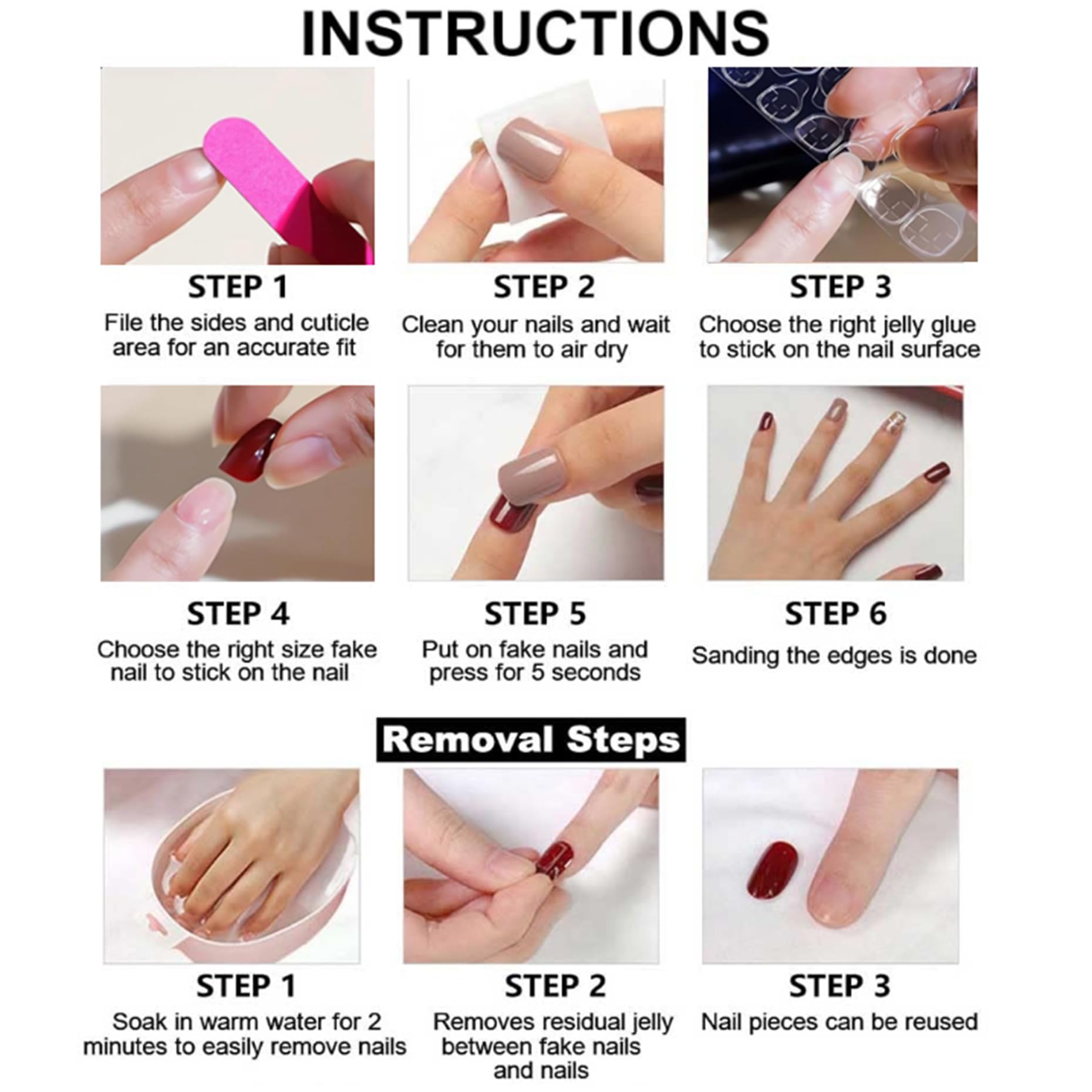 INSTRUCTIONS

STEP 1
File the sides and cuticle area for an accurate fit

STEP 2
Clean your nails and wait for them to air dry

STEP 3
Choose the right jelly glue to stick on the nail surface

STEP 4
Choose the right size fake nail to stick on the nail

STEP 5
Put on fake nails and press for 5 seconds

STEP 6
Sanding the edges is done

Removal Steps

STEP 1
Soak in warm water for 2 minutes to easily remove nails

STEP 2
Removes residual jelly between fake nails and nails

STEP 3
Nail pieces can be reused