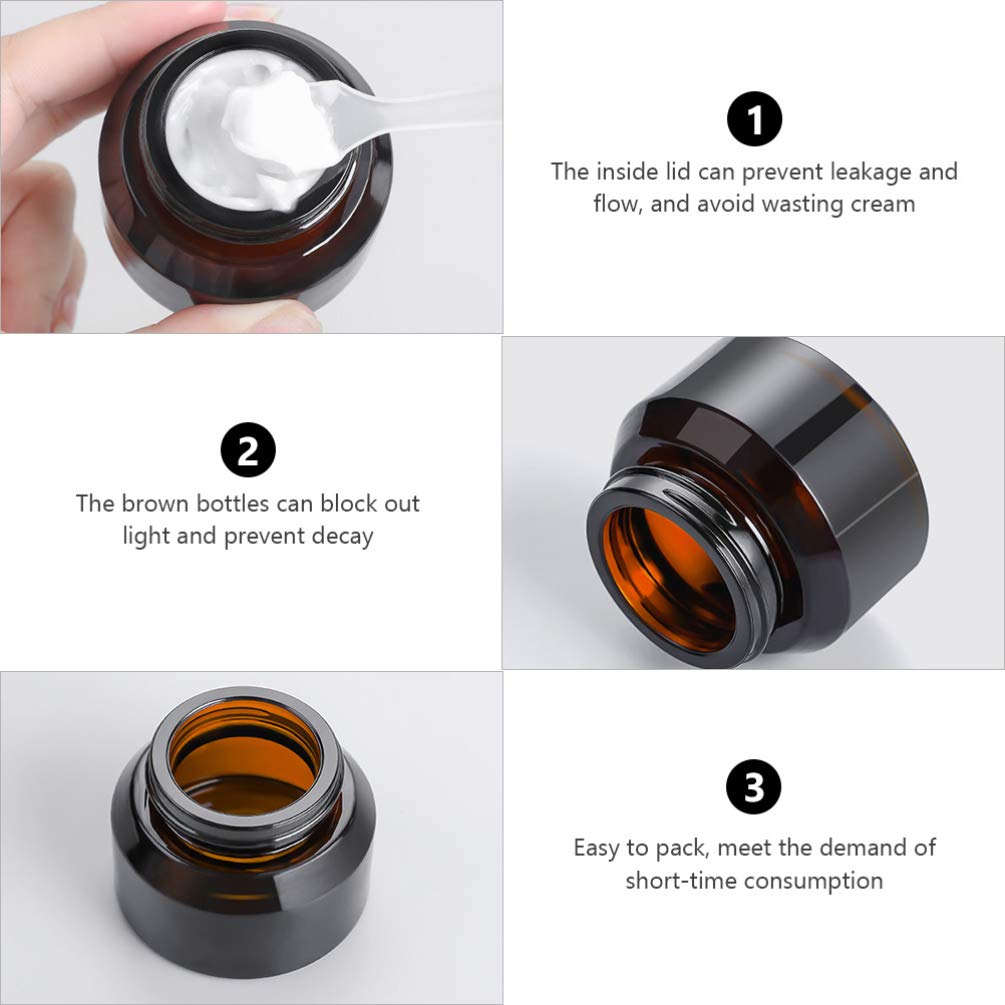 1
The inside lid can prevent leakage and flow, and avoid wasting cream

2
The brown bottles can block out light and prevent decay

3
Easy to pack, meet the demand of short-time consumption