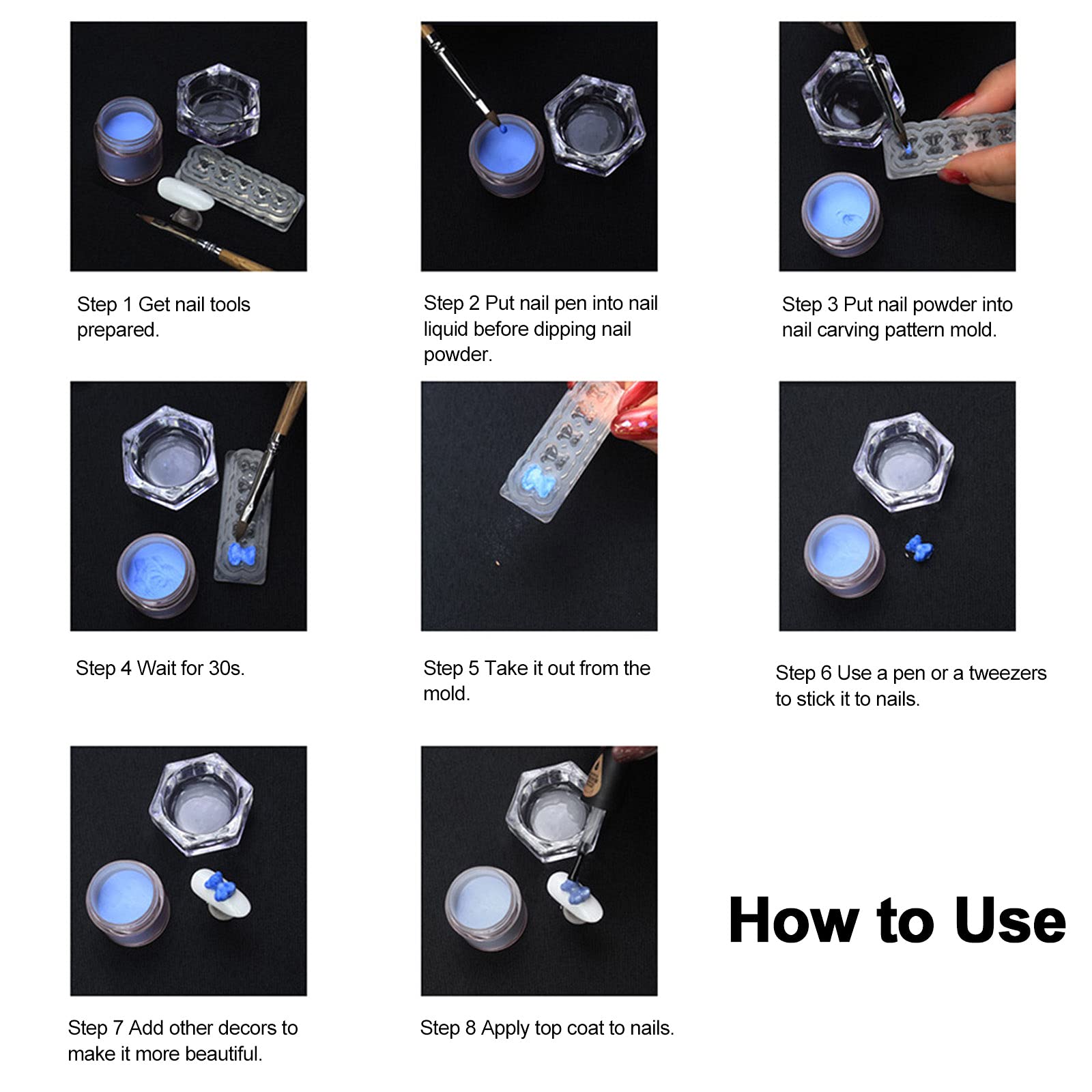 Step 1 Get nail tools prepared.

Step 2 Put nail pen into nail liquid before dipping nail powder.

Step 3 Put nail powder into nail carving pattern mold.

Step 4 Wait for 30s.

Step 5 Take it out from the mold.

Step 6 Use a pen or a tweezers to stick it to nails.

Step 7 Add other decors to make it more beautiful.

Step 8 Apply top coat to nails.

How to Use