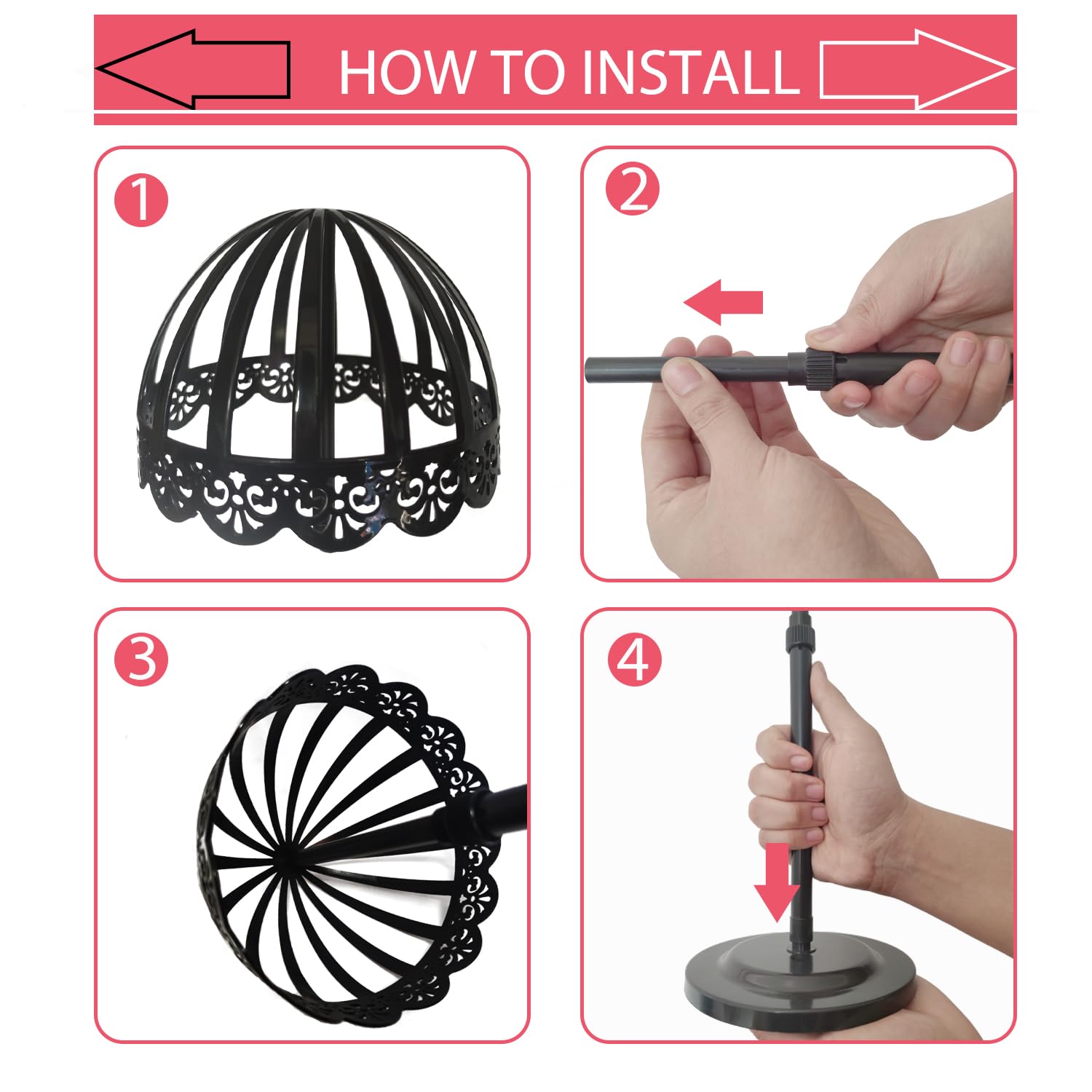 HOW TO INSTALL

1

2

3

4